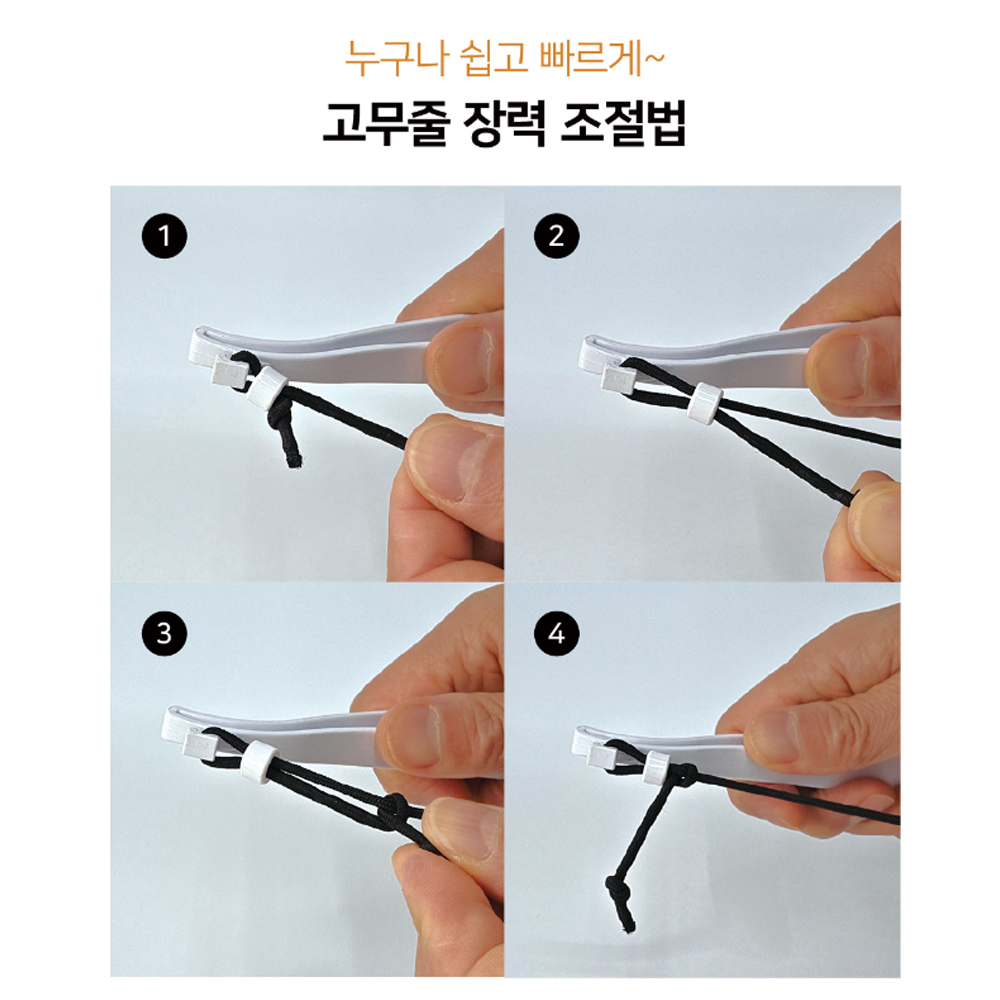 누구나 쉽고 빠르게~

고무줄 장력 조절법

1

2

3

4