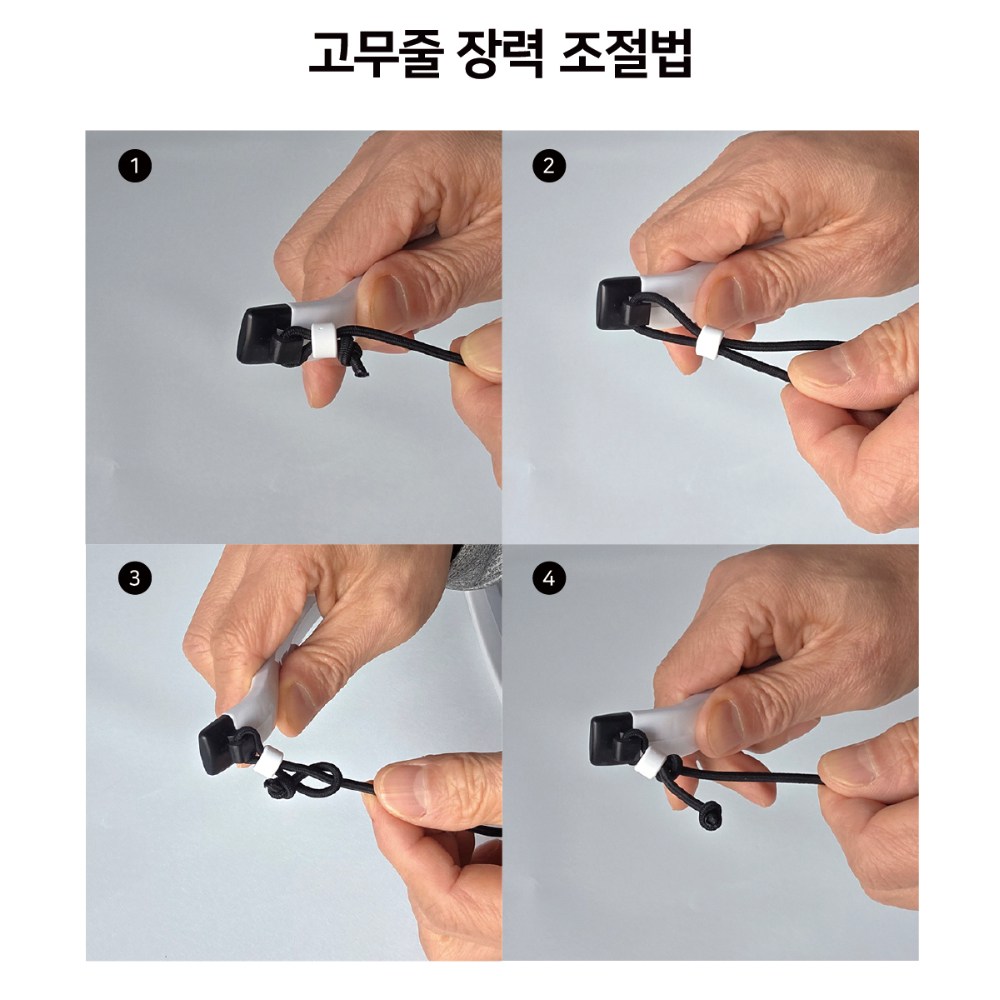 고무줄 장력 조절법

1

2

3

4