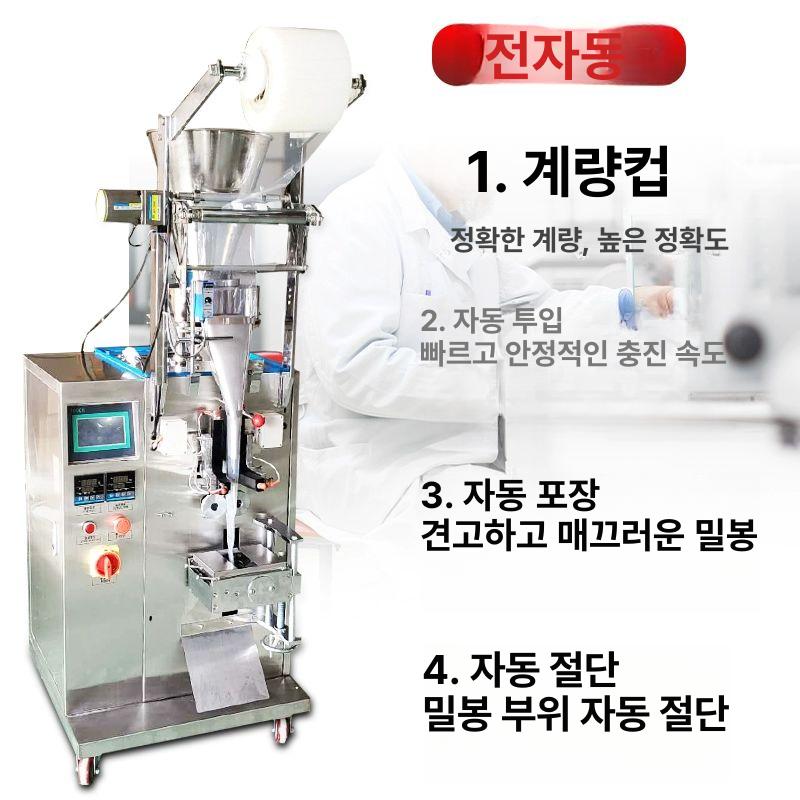 전자동

1. 계량컵

정확한 계량, 높은 정확도

2. 자동 투입
빠르고 안정적인 충진 속도

3. 자동 포장
견고하고 매끄러운 밀봉

4. 자동 절단
밀봉 부위 자동 절단