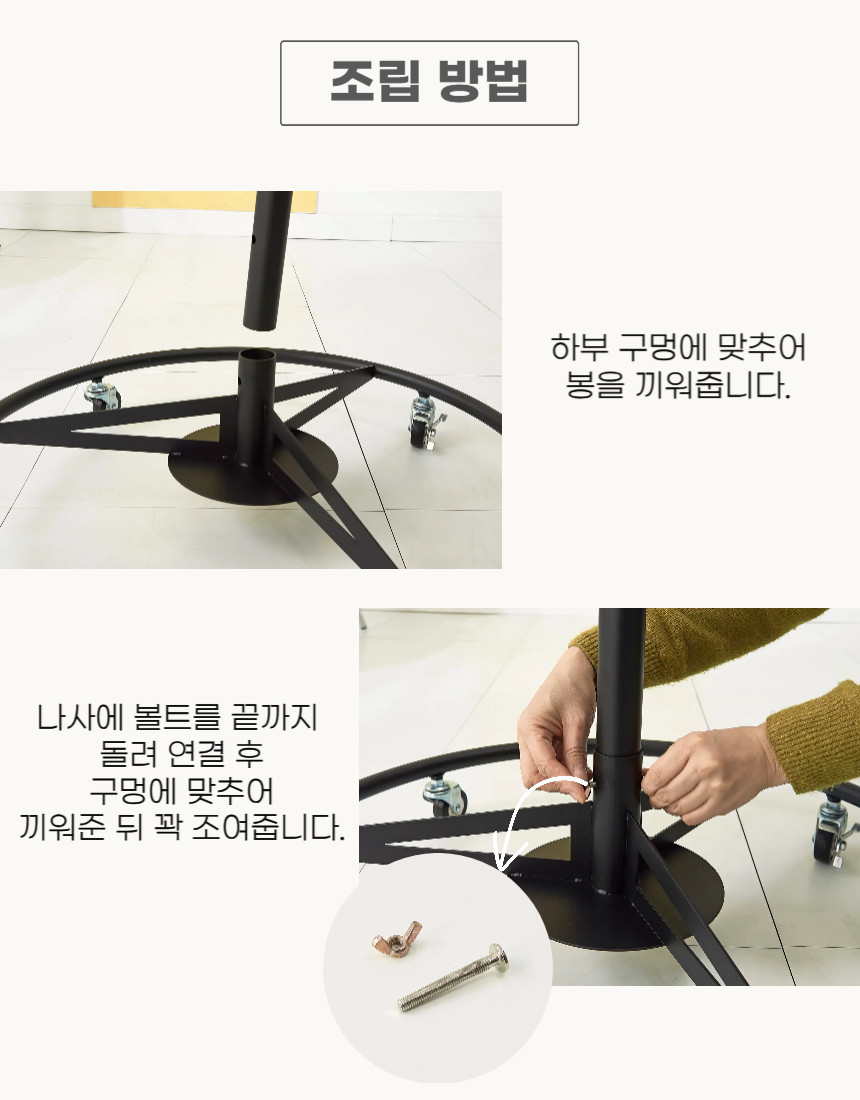 조립 방법

하부 구멍에 맞추어
봉을 끼워줍니다.

나사에 볼트를 끝까지
돌려 연결 후
구멍에 맞추어
끼워준 뒤 꽉 조여줍니다.