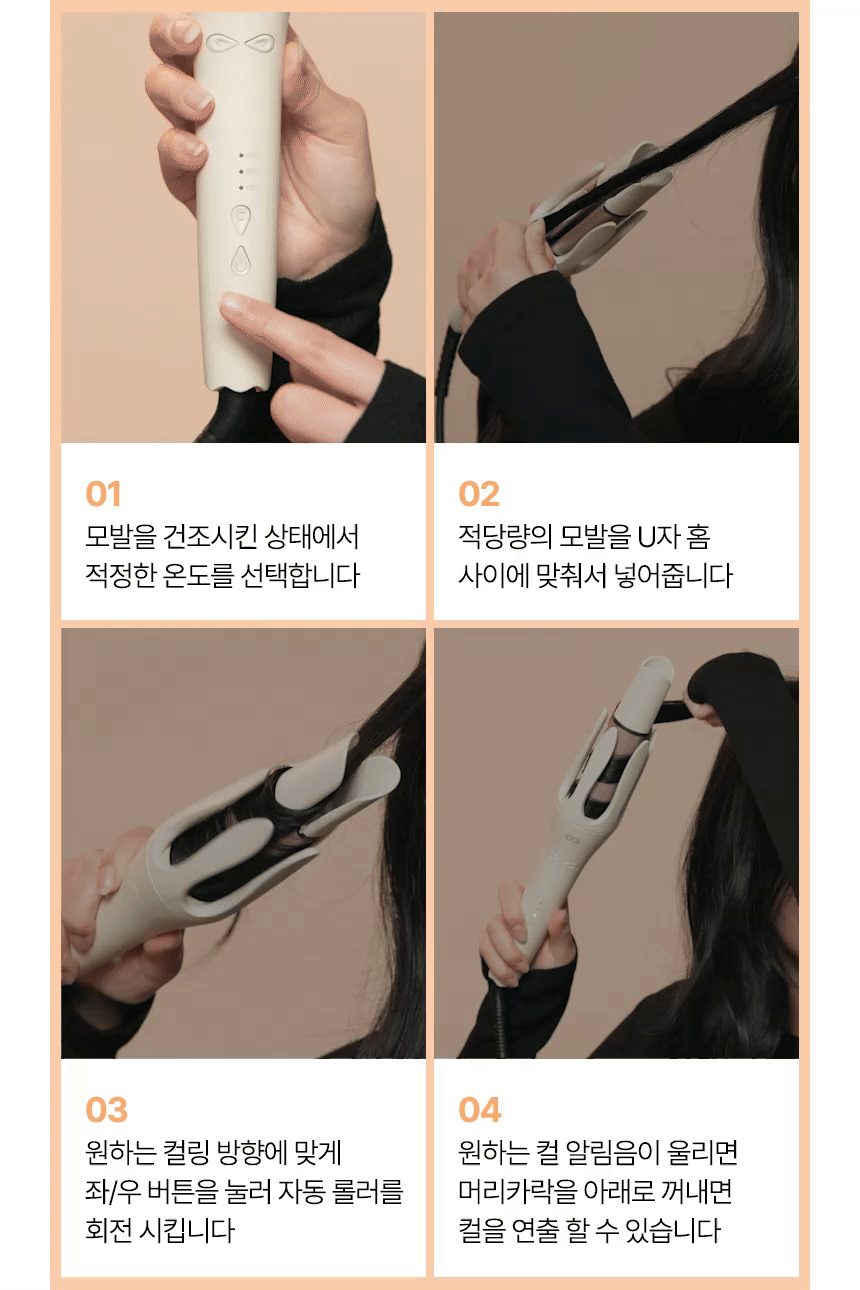 01
모발을 건조시킨 상태에서 적정한 온도를 선택합니다

02
적당량의 모발을 U자 홈 사이에 맞춰서 넣어줍니다

03
원하는 컬링 방향에 맞게 좌/우 버튼을 눌러 자동 롤러를 회전 시킵니다

04
원하는 컬 알림음이 울리면 머리카락을 아래로 꺼내면 컬을 연출 할 수 있습니다