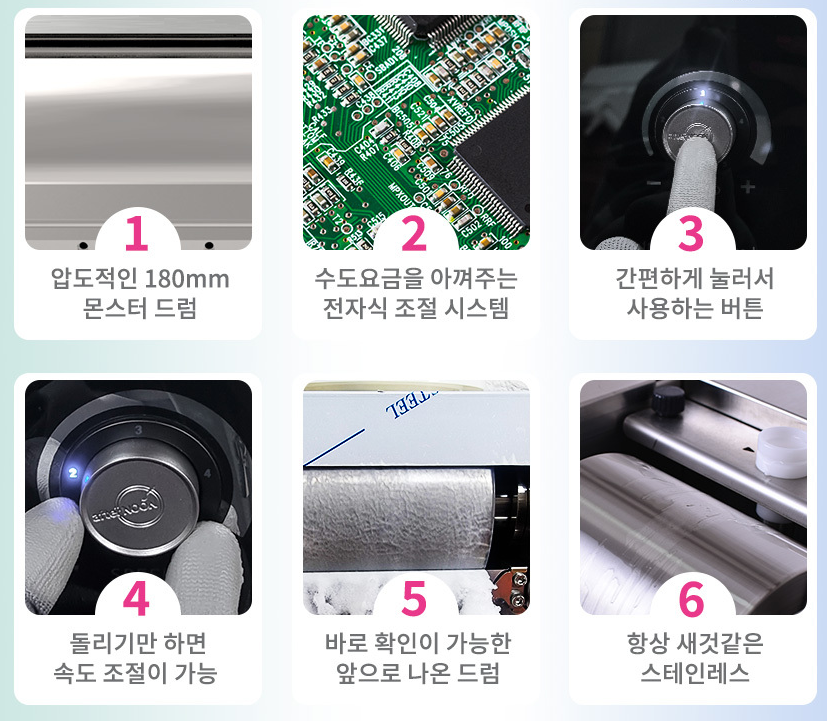 1
압도적인 180mm
몬스터 드럼

2
수도요금을 아껴주는
전자식 조절 시스템

3
간편하게 눌러서
사용하는 버튼

4
돌리기만 하면
속도 조절이 가능

5
바로 확인이 가능한
앞으로 나온 드럼

6
항상 새것같은
스테인레스