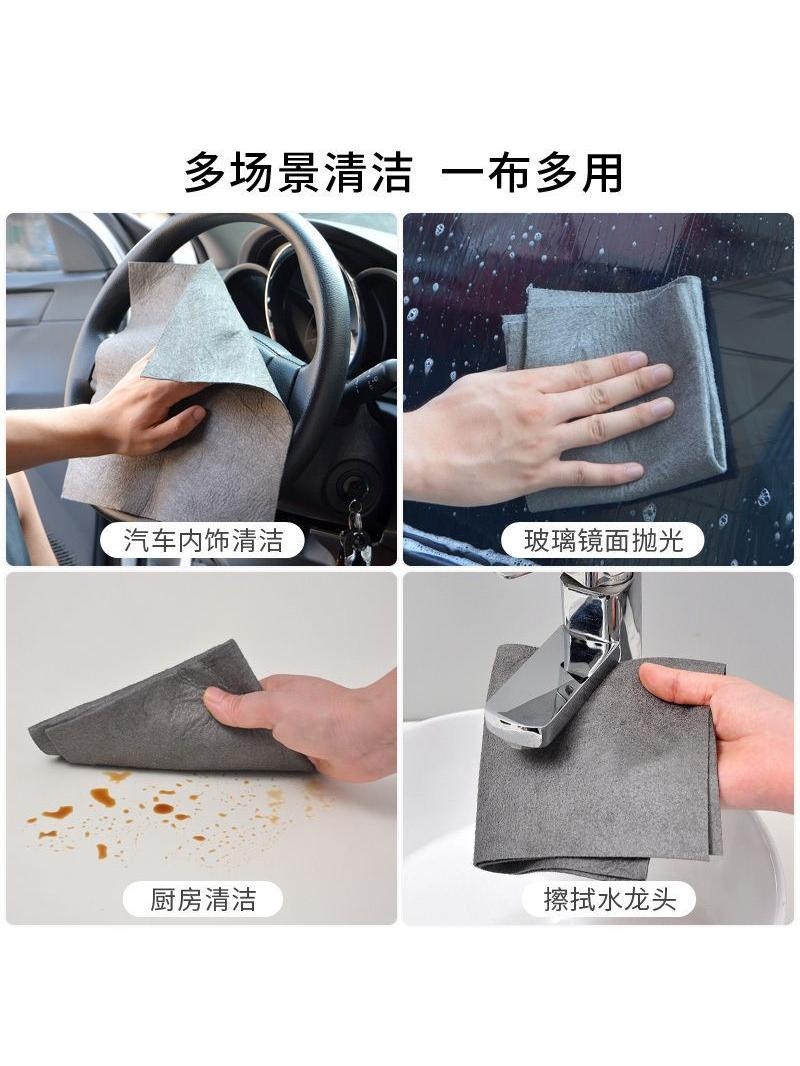 多场景清洁 一布多用

汽车内饰清洁

玻璃镜面抛光

厨房清洁

擦拭水龙头