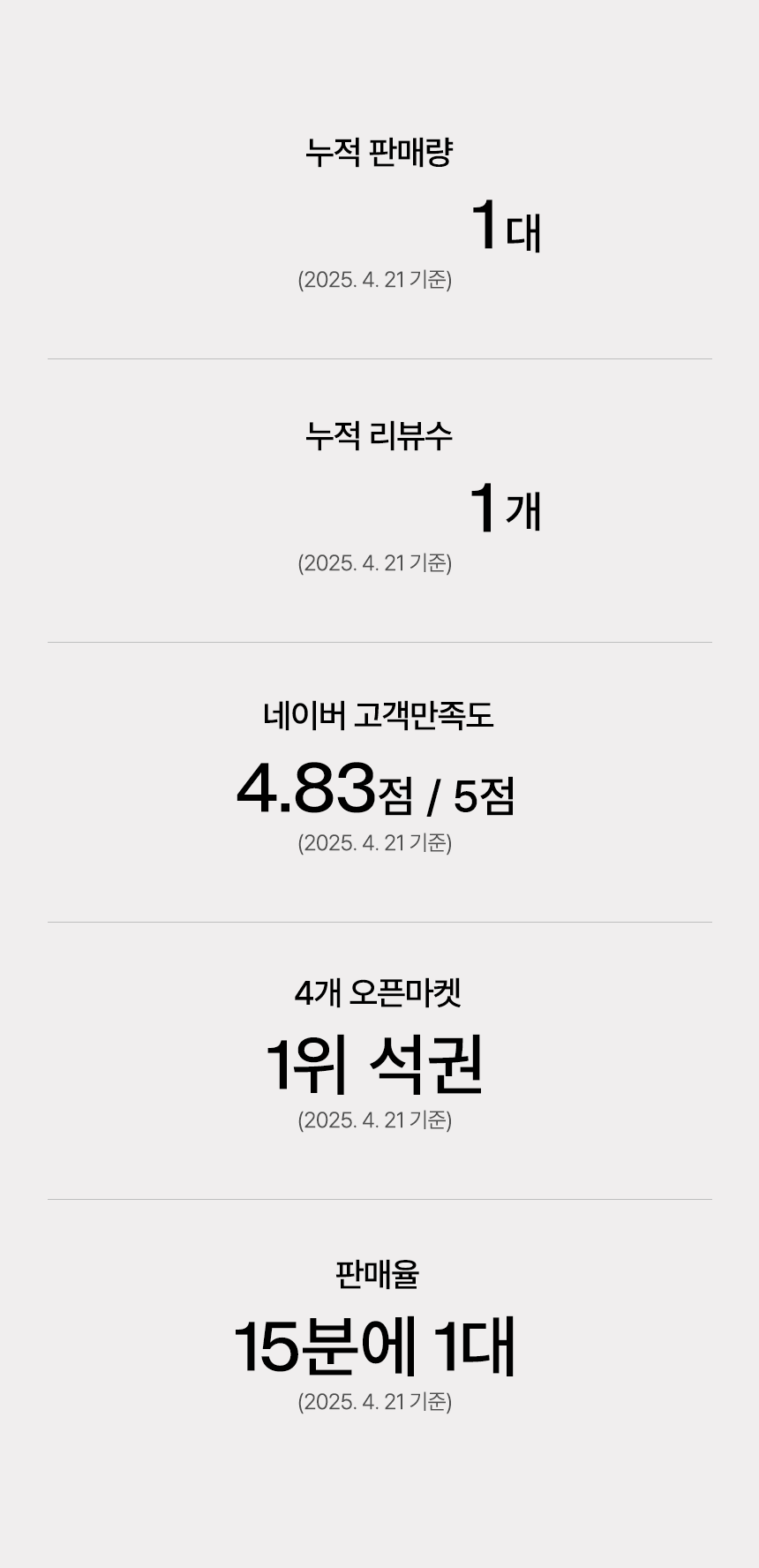 누적 판매량

1대

(2025. 4. 21 기준)

누적 리뷰수

1개

(2025. 4. 21 기준)

네이버 고객만족도

4.83점 / 5점

(2025. 4. 21 기준)

4개 오픈마켓

1위 석권

(2025. 4. 21 기준)

판매율

15분에 1대

(2025. 4. 21 기준)