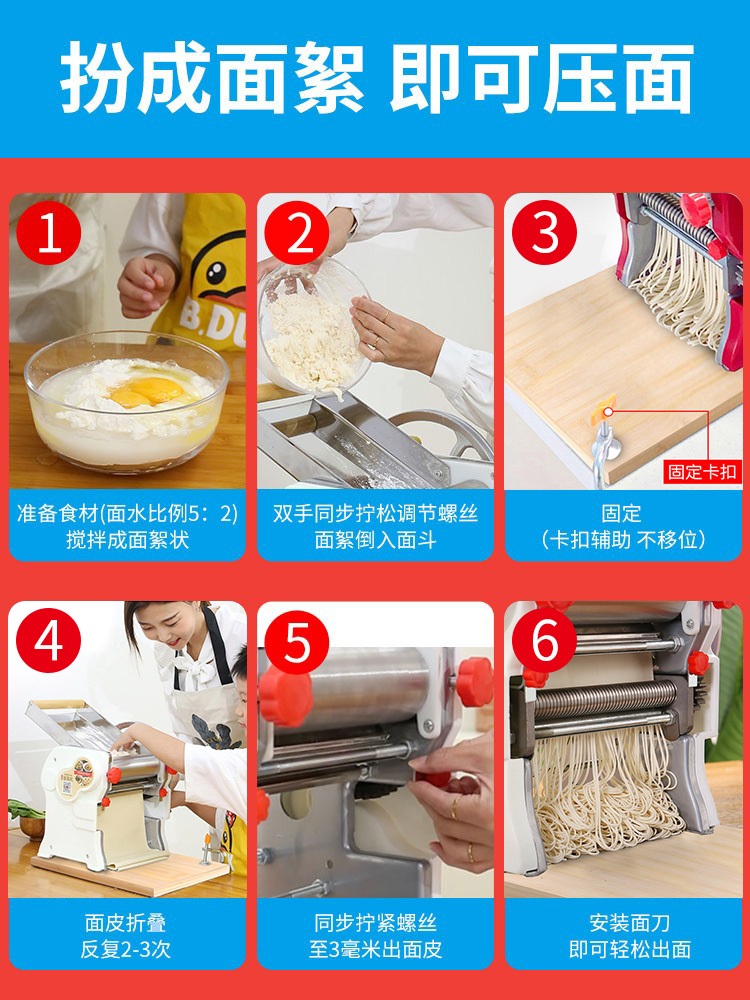 扮成面絮 即可压面

1
B.DU
准备食材(面水比例5：2)
搅拌成面絮状

2
双手同步拧松调节螺丝
面絮倒入面斗

3
固定卡扣
固定
(卡扣辅助 不移位)

4
面皮折叠
反复2-3次

5
同步拧紧螺丝
至3毫米出面皮

6
安装面刀
即可轻松出面