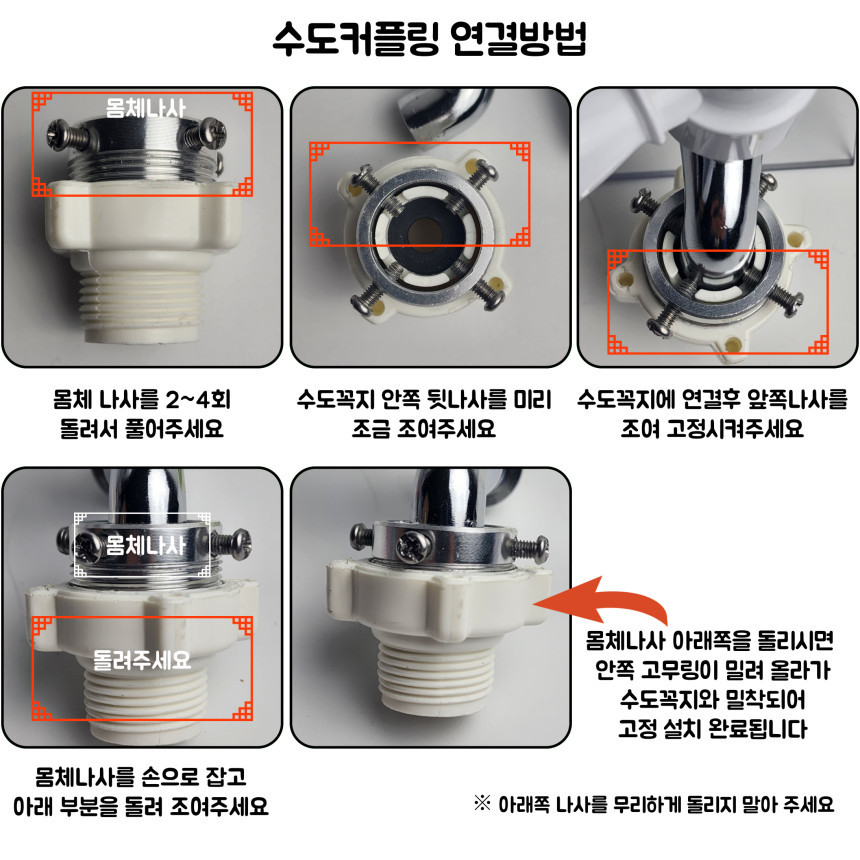 수도커플링 연결방법

몸체나사

몸체 나사를 2~4회
돌려서 풀어주세요

수도꼭지 안쪽 뒷나사를 미리
조금 조여주세요

수도꼭지에 연결후 앞쪽나사를
조여 고정시켜주세요

몸체나사

돌려주세요

몸체나사를 손으로 잡고
아래 부분을 돌려 조여주세요

몸체나사 아래쪽을 돌리시면
안쪽 고무링이 밀려 올라가
수도꼭지와 밀착되어
고정 설치 완료됩니다

※ 아래쪽 나사를 무리하게 돌리지 말아 주세요