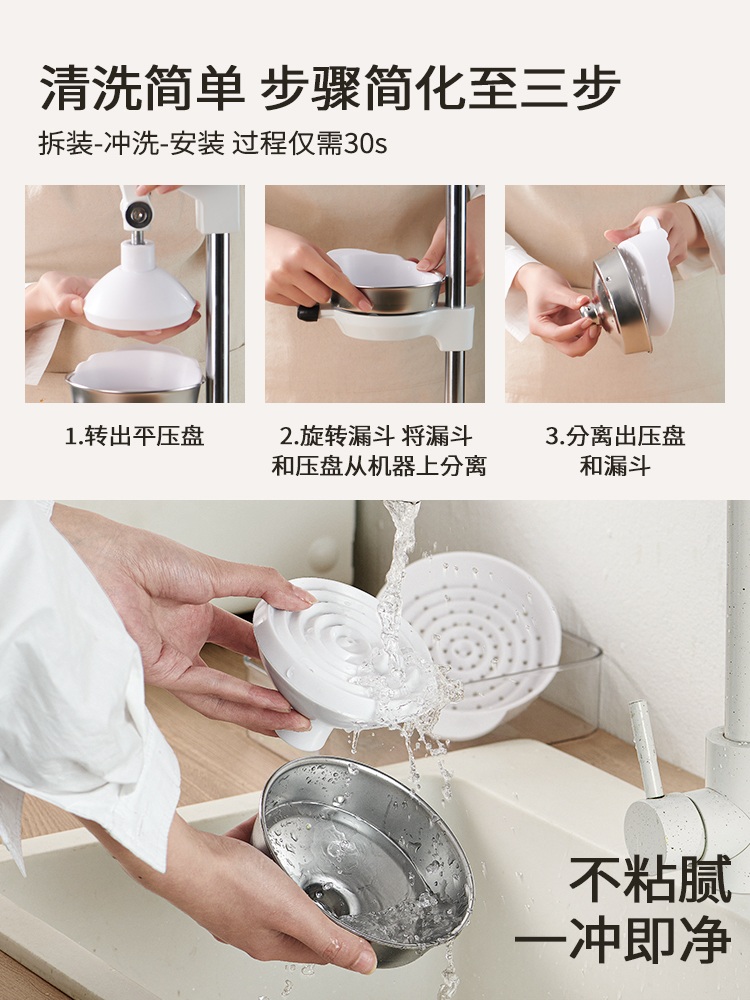 清洗简单 步骤简化至三步

拆装-冲洗-安装 过程仅需30s

1.转出平压盘

2.旋转漏斗 将漏斗和压盘从机器上分离

3.分离出压盘和漏斗

不粘腻
一冲即净