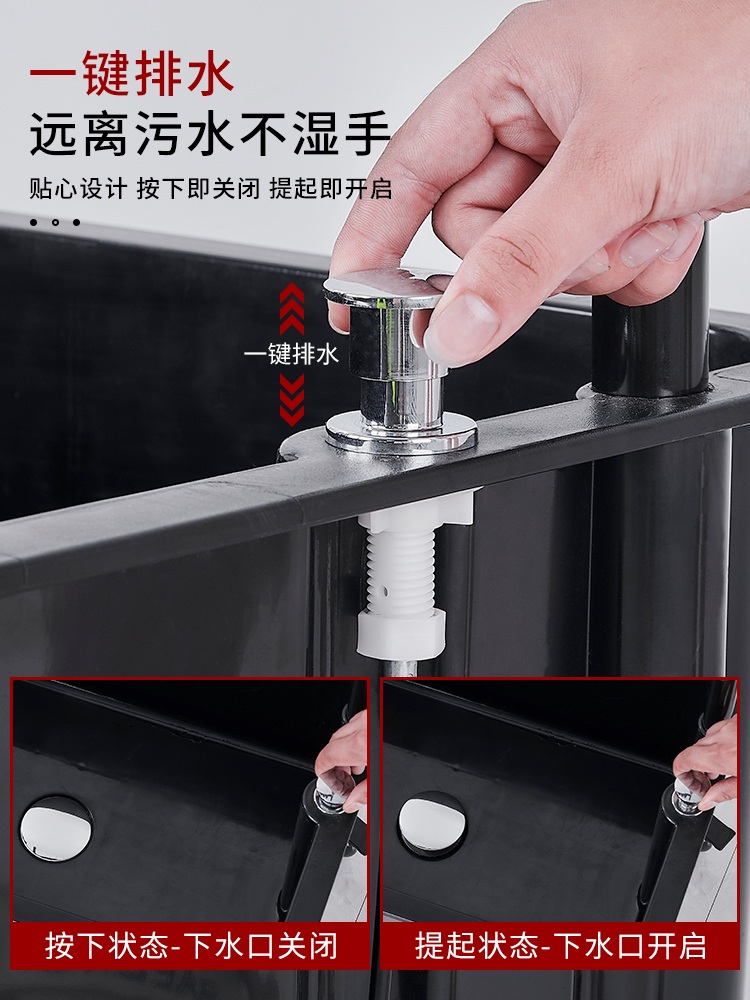 一键排水
远离污水不湿手
贴心设计 按下即关闭 提起即开启

一键排水

按下状态-下水口关闭

提起状态-下水口开启