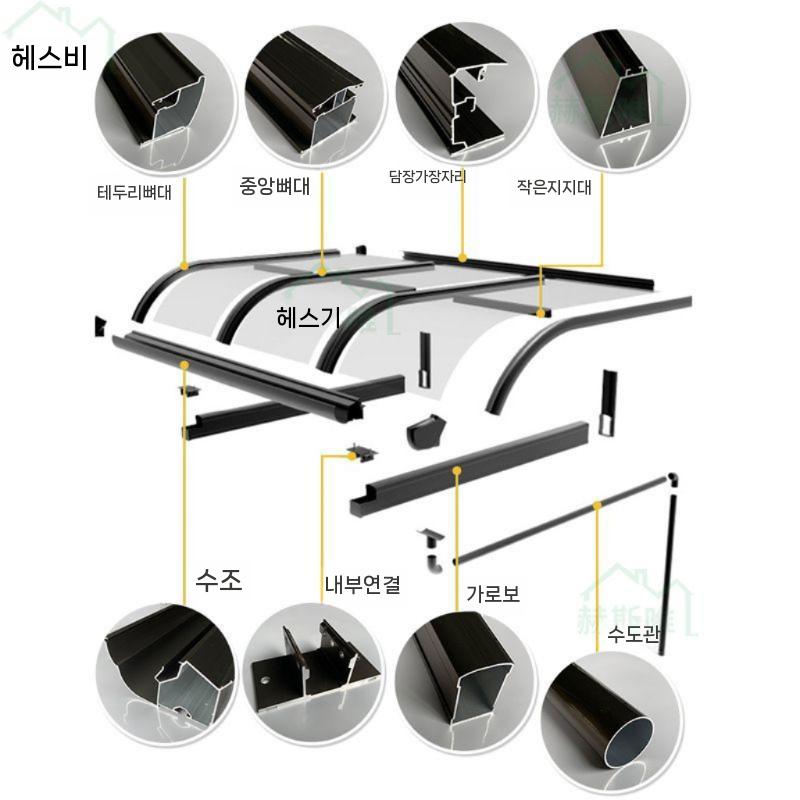 헤스비

테두리뼈대

중앙뼈대

담장가장자리

작은지지대

헤스기

수조

내부연결

가로보

수도관

赫斯唯