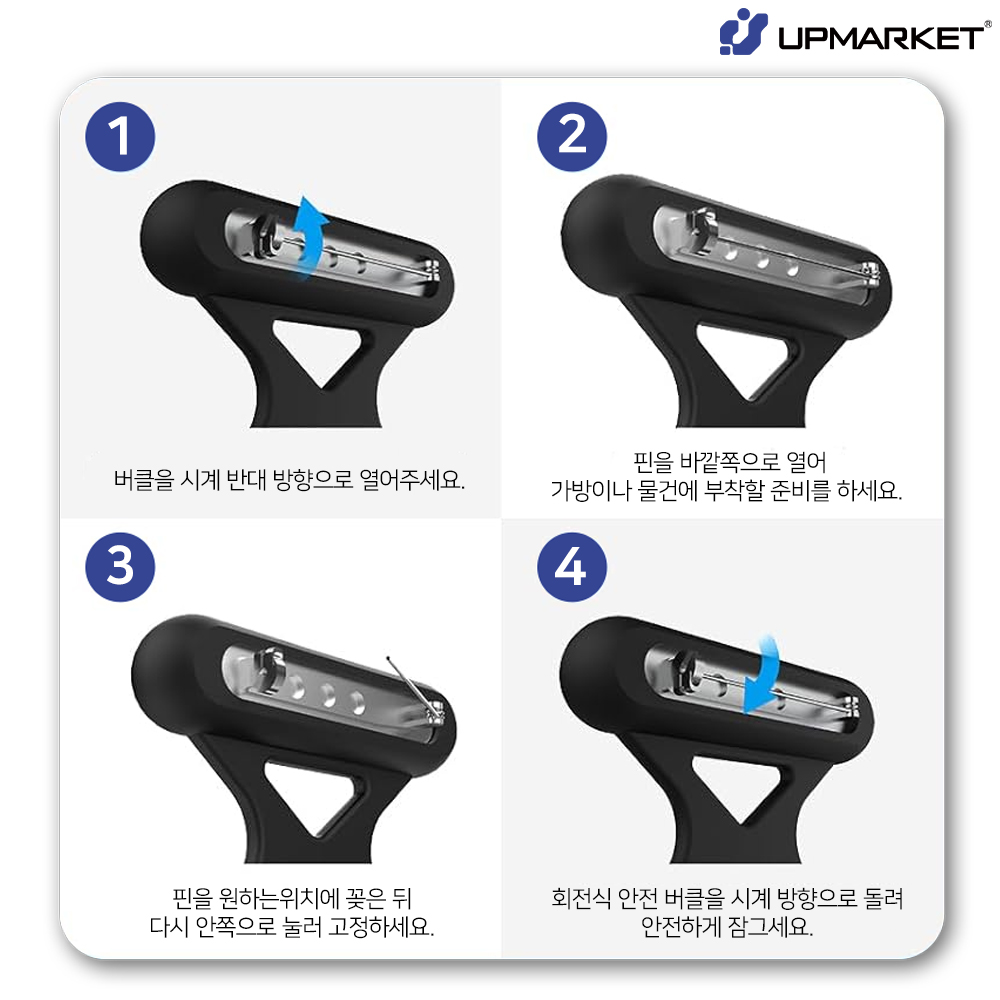 UPMARKET®

1

버클을 시계 반대 방향으로 열어주세요.

2

핀을 바깥쪽으로 열어
가방이나 물건에 부착할 준비를 하세요.

3

핀을 원하는위치에 꽂은 뒤
다시 안쪽으로 눌러 고정하세요.

4

회전식 안전 버클을 시계 방향으로 돌려
안전하게 잠그세요.