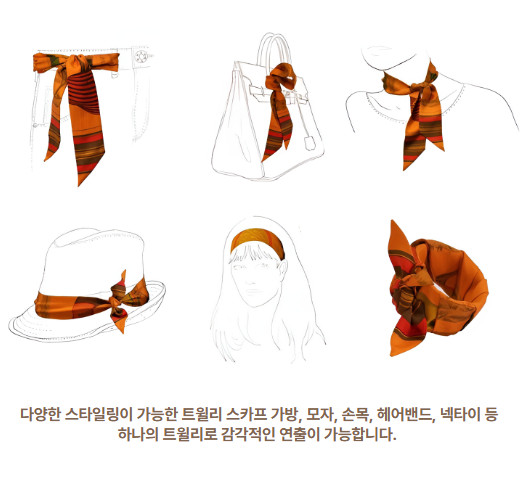 다양한 스타일링이 가능한 트윌리 스카프 가방, 모자, 손목, 헤어밴드, 넥타이 등
하나의 트윌리로 감각적인 연출이 가능합니다.