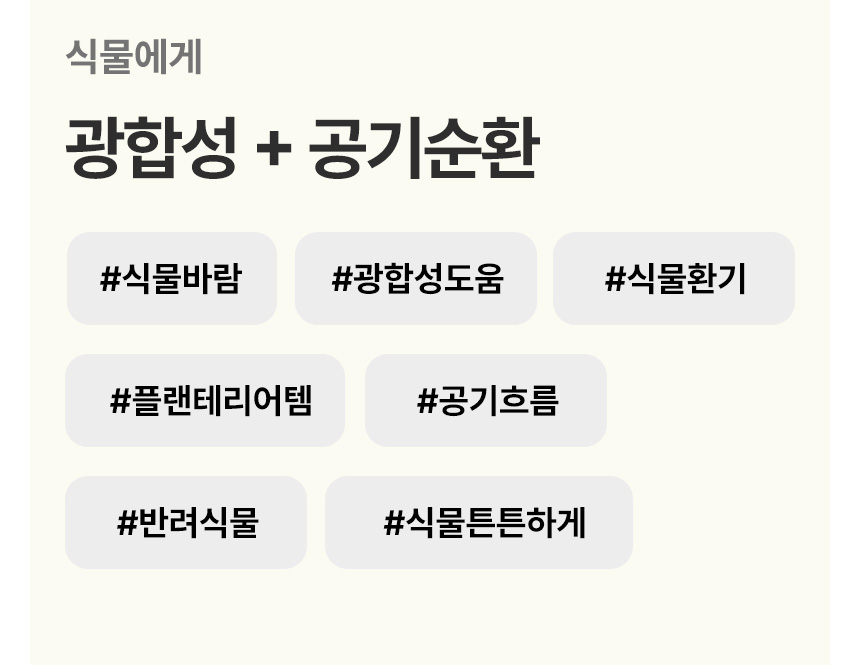 식물에게

광합성 + 공기순환

#식물바람

#광합성도움

#식물환기

#플랜테리어템

#공기흐름

#반려식물

#식물튼튼하게