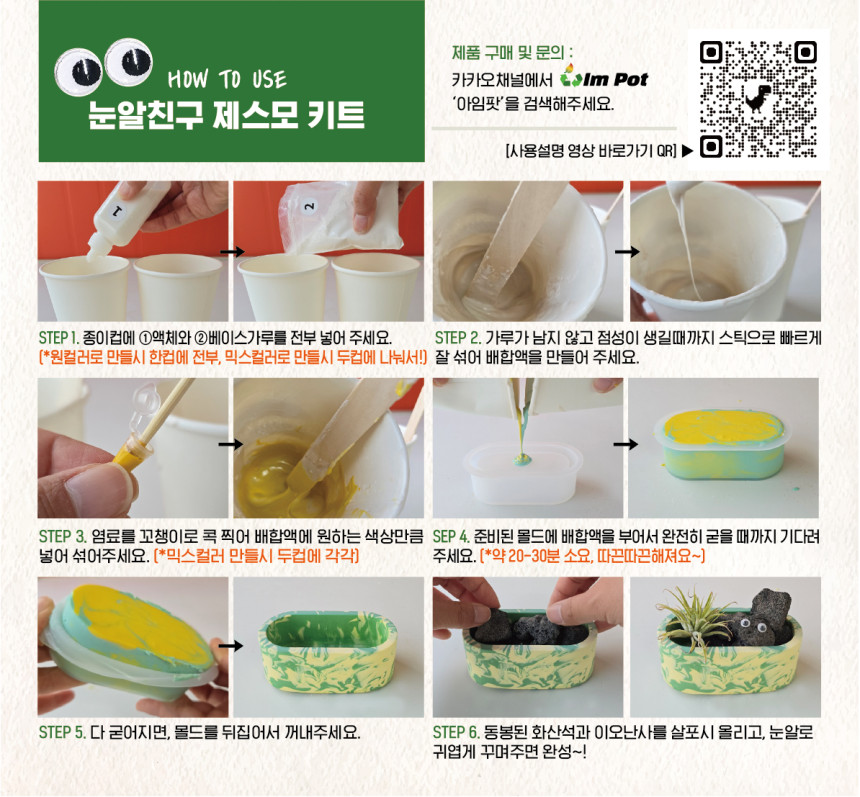 HOW TO USE
눈알친구 제스모 키트

제품 구매 및 문의 :
카카오채널에서 Im Pot
'아임팟'을 검색해주세요.

[사용설명 영상 바로가기 QR] ▶

1

2

STEP 1. 종이컵에 ①액체와 ②베이스가루를 전부 넣어 주세요.
(*원컬러로 만들시 한컵에 전부, 믹스컬러로 만들시 두컵에 나눠서!)

STEP 2. 가루가 남지 않고 점성이 생길때까지 스틱으로 빠르게 잘 섞어 배합액을 만들어 주세요.

STEP 3. 염료를 꼬챙이로 콕 찍어 배합액에 원하는 색상만큼 넣어 섞어주세요. (*믹스컬러 만들시 두컵에 각각)

SEP 4. 준비된 몰드에 배합액을 부어서 완전히 굳을 때까지 기다려 주세요. (*약 20-30분 소요, 따끈따끈해져요~)

STEP 5. 다 굳어지면, 몰드를 뒤집어서 꺼내주세요.

STEP 6. 동봉된 화산석과 이오난사를 살포시 올리고, 눈알로 귀엽게 꾸며주면 완성~!