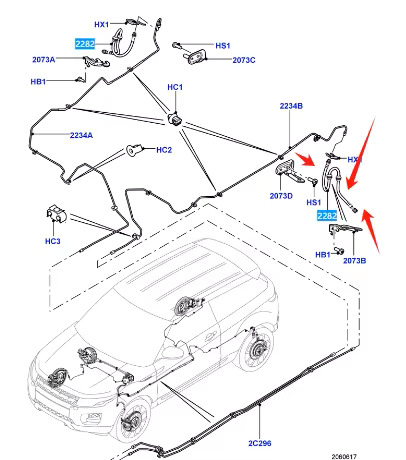 HX1
2282
HS1
2073A
2073C
HB1
HC1
2234B
2234A
HC2
HX1
2073D
HS1
2282
HC3
HB1
2073B
2C296
2060617