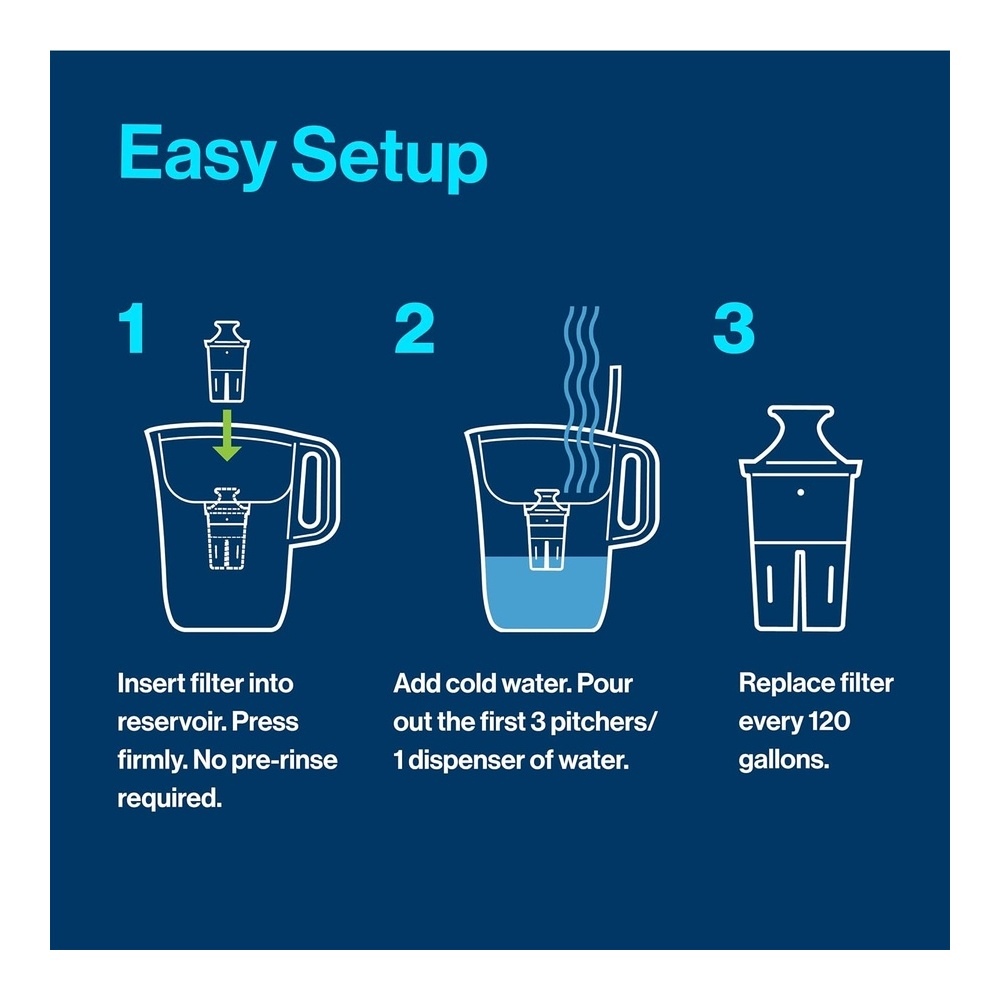 Easy Setup

1

Insert filter into reservoir. Press firmly. No pre-rinse required.

2

Add cold water. Pour out the first 3 pitchers/ 1 dispenser of water.

3

Replace filter every 120 gallons.