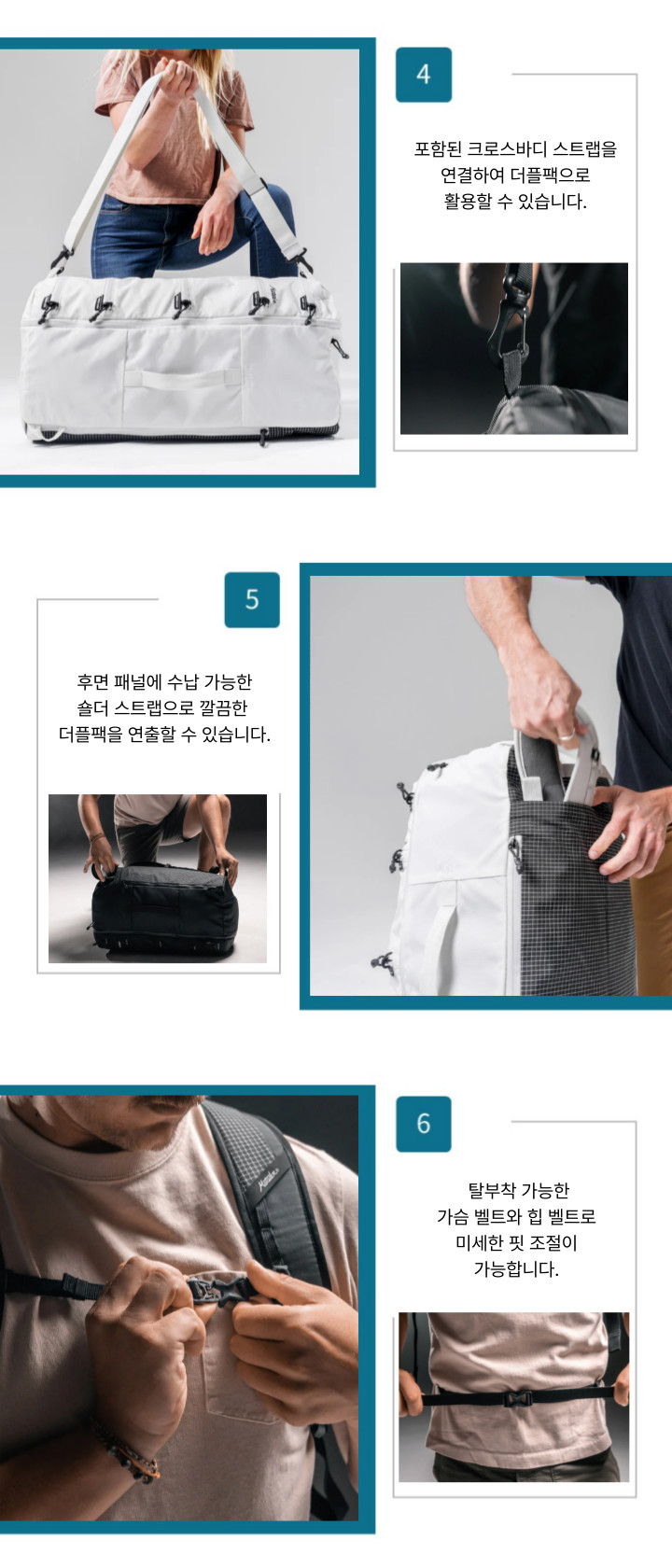 4

포함된 크로스바디 스트랩을 연결하여 더플팩으로 활용할 수 있습니다.

5

후면 패널에 수납 가능한 숄더 스트랩으로 깔끔한 더플팩을 연출할 수 있습니다.

6

탈부착 가능한 가슴 벨트와 힙 벨트로 미세한 핏 조절이 가능합니다.