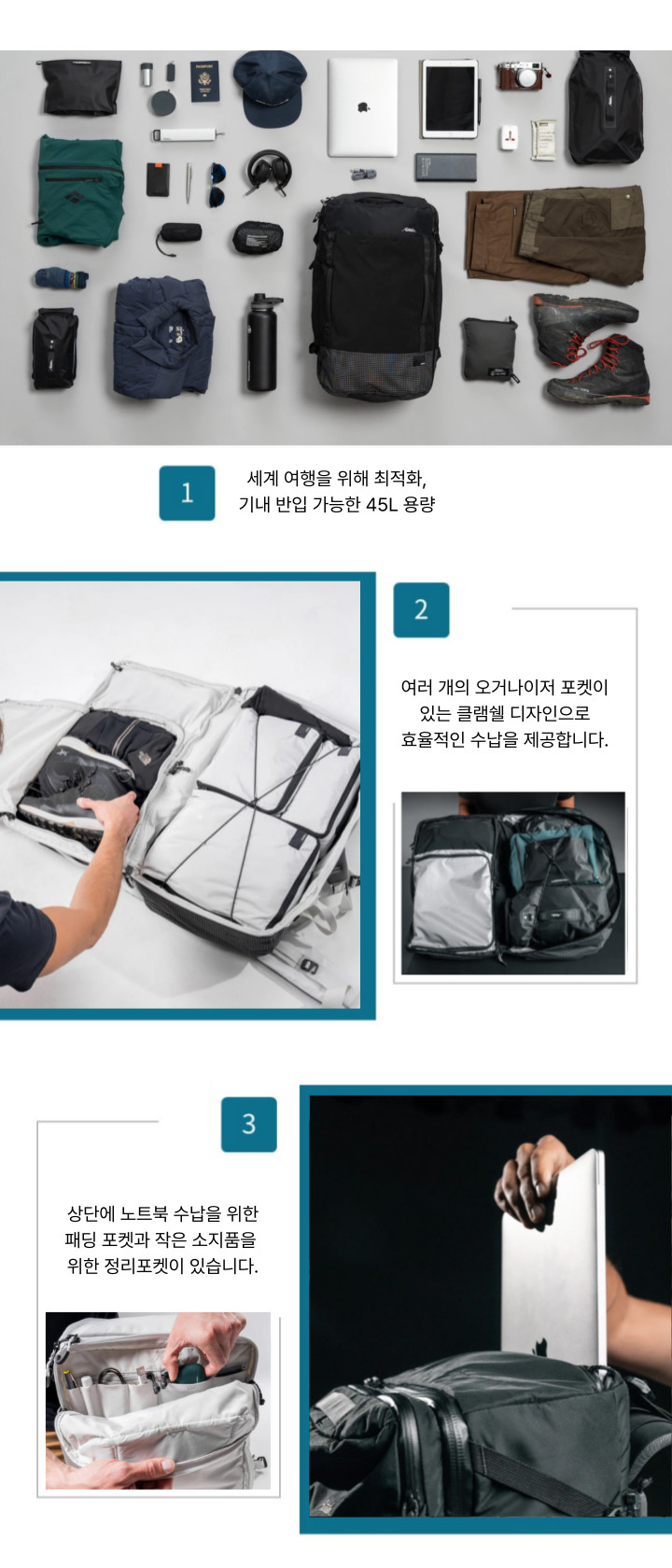 1

세계 여행을 위해 최적화,
기내 반입 가능한 45L 용량

2

여러 개의 오거나이저 포켓이
있는 클램쉘 디자인으로
효율적인 수납을 제공합니다.

3

상단에 노트북 수납을 위한
패딩 포켓과 작은 소지품을
위한 정리포켓이 있습니다.