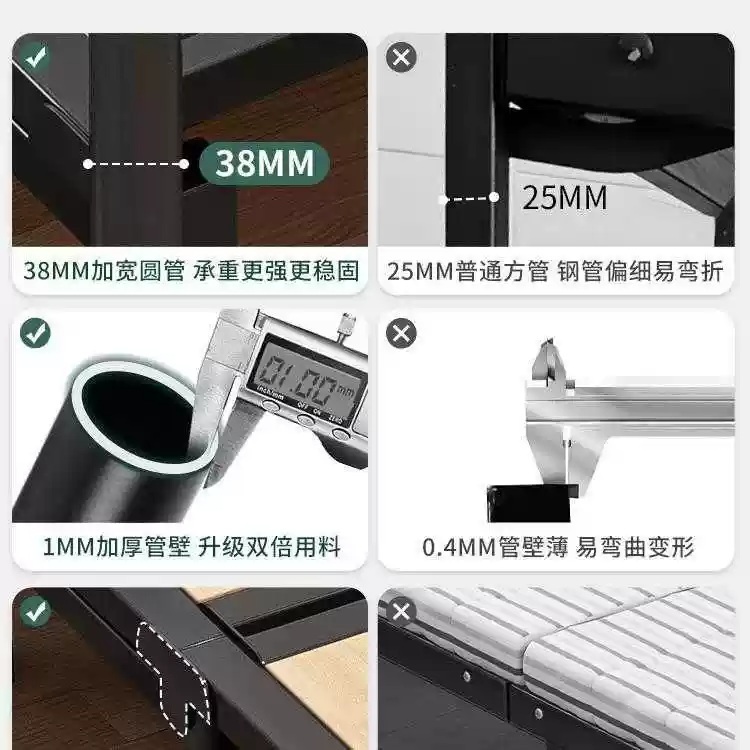 38MM

38MM加宽圆管 承重更强更稳固

25MM

25MM普通方管 钢管偏细易弯折

01.00 mm

inch/mm OFF ON ZERO

1MM加厚管壁 升级双倍用料

0.4MM管壁薄 易弯曲变形