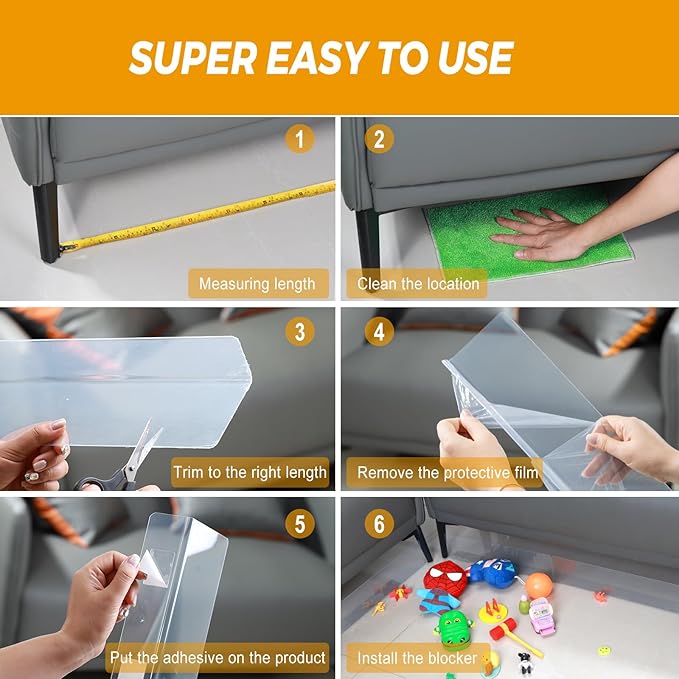 SUPER EASY TO USE

1

Measuring length

2

Clean the location

3

Trim to the right length

4

Remove the protective film

5

Put the adhesive on the product

6

Install the blocker