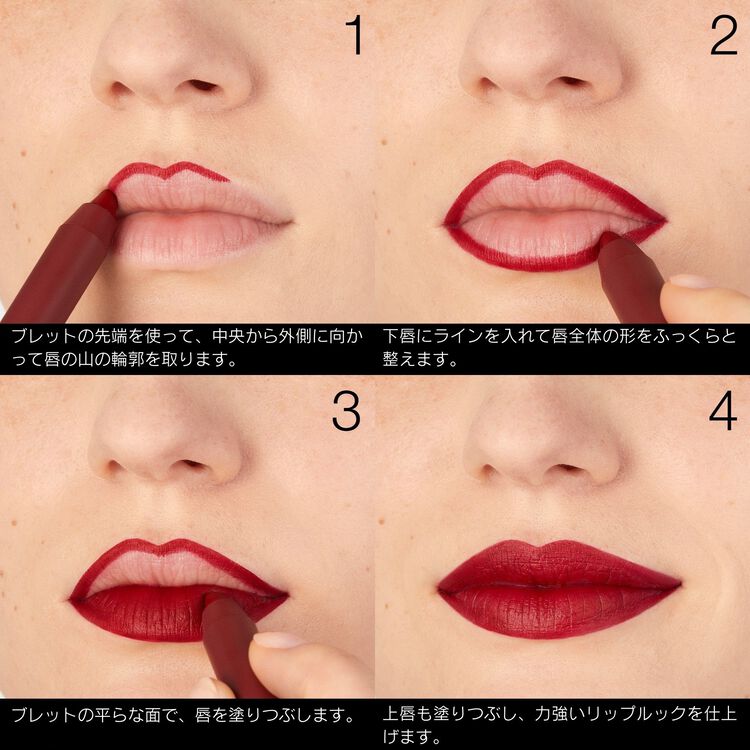 1

ブレットの先端を使って、中央から外側に向かって唇の山の輪郭を取ります。

2

下唇にラインを入れて唇全体の形をふっくらと整えます。

3

ブレットの平らな面で、唇を塗りつぶします。

4

上唇も塗りつぶし、力強いリップルックを仕上げます。