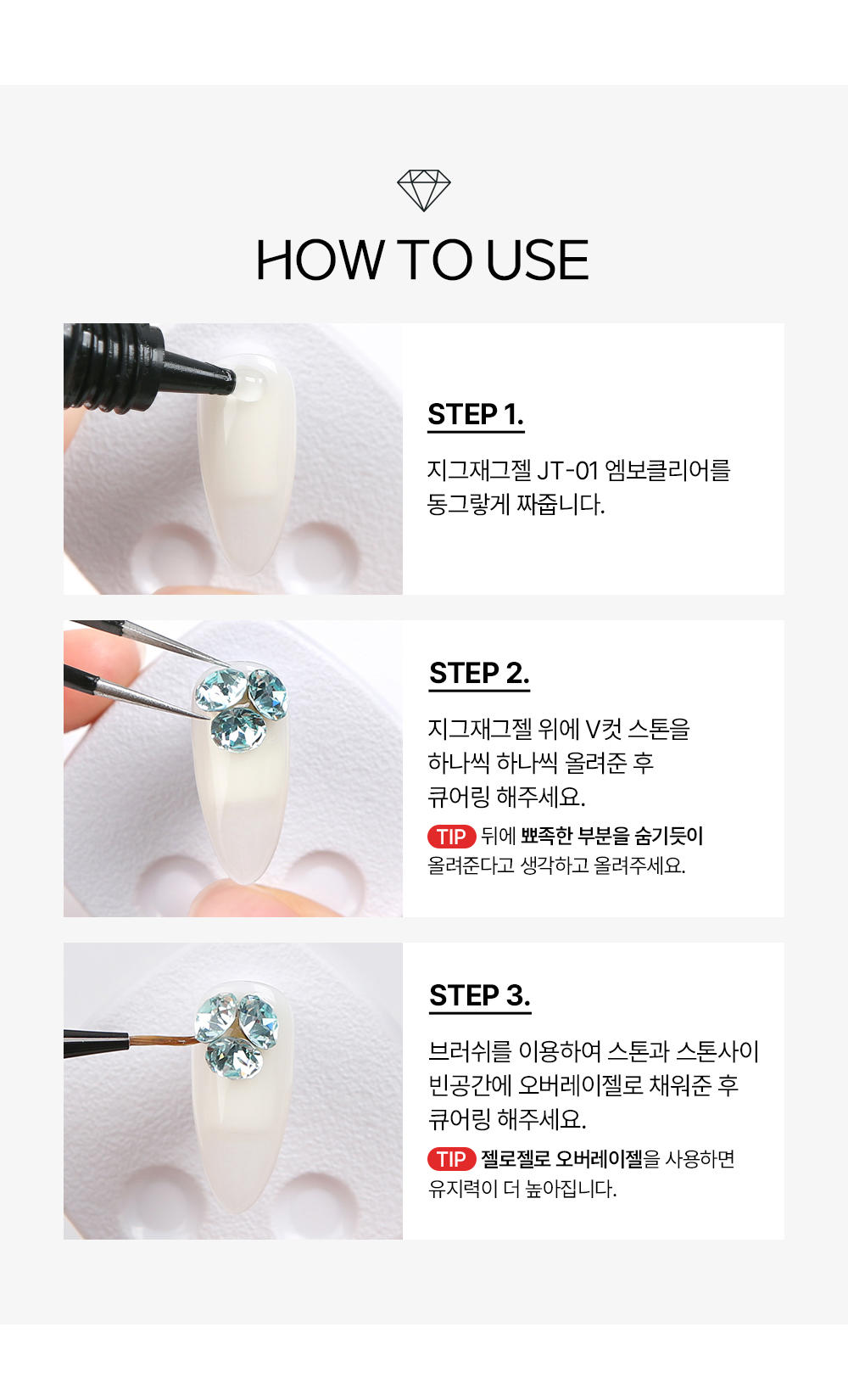 HOW TO USE

STEP 1.

지그재그젤 JT-01 엠보클리어를 동그랗게 짜줍니다.

STEP 2.

지그재그젤 위에 V컷 스톤을 하나씩 하나씩 올려준 후 큐어링 해주세요.

TIP 뒤에 뾰족한 부분을 숨기듯이 올려준다고 생각하고 올려주세요.

STEP 3.

브러쉬를 이용하여 스톤과 스톤사이 빈공간에 오버레이젤로 채워준 후 큐어링 해주세요.

TIP 젤로젤로 오버레이젤을 사용하면 유지력이 더 높아집니다.