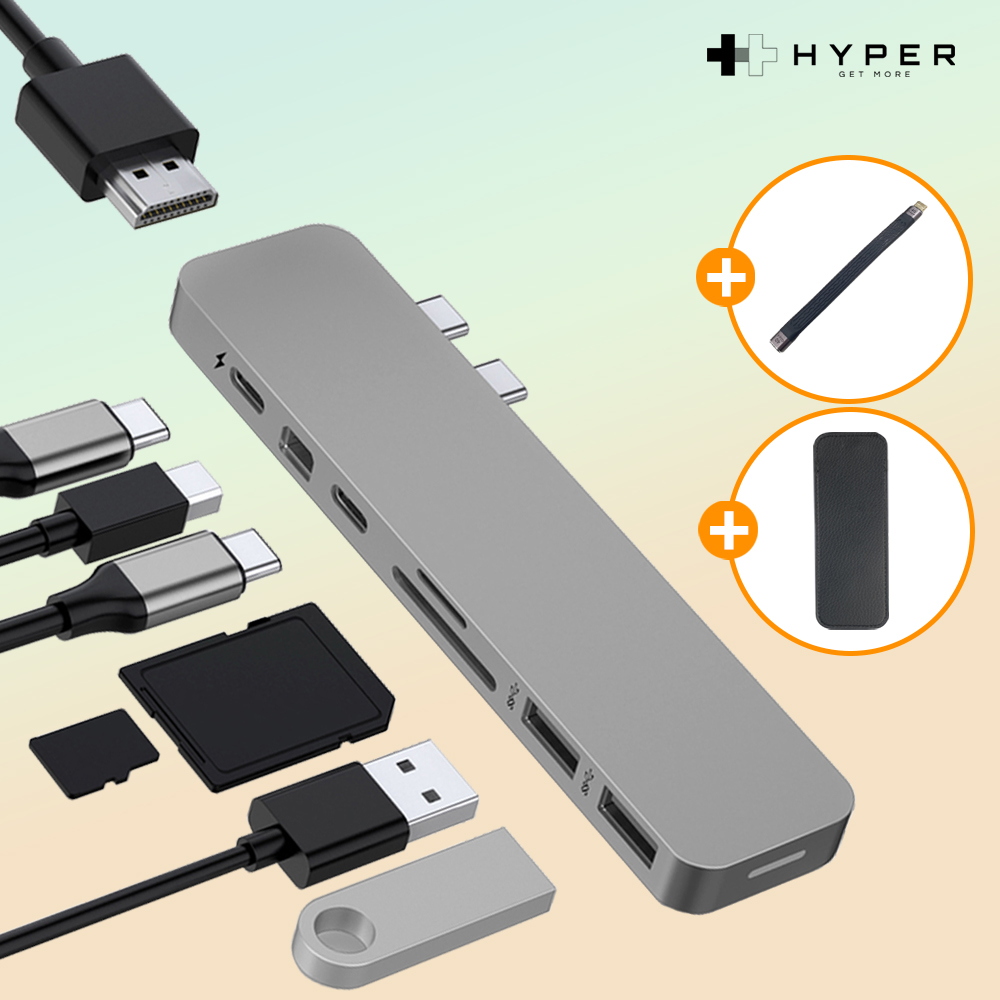 HYPER
GET MORE