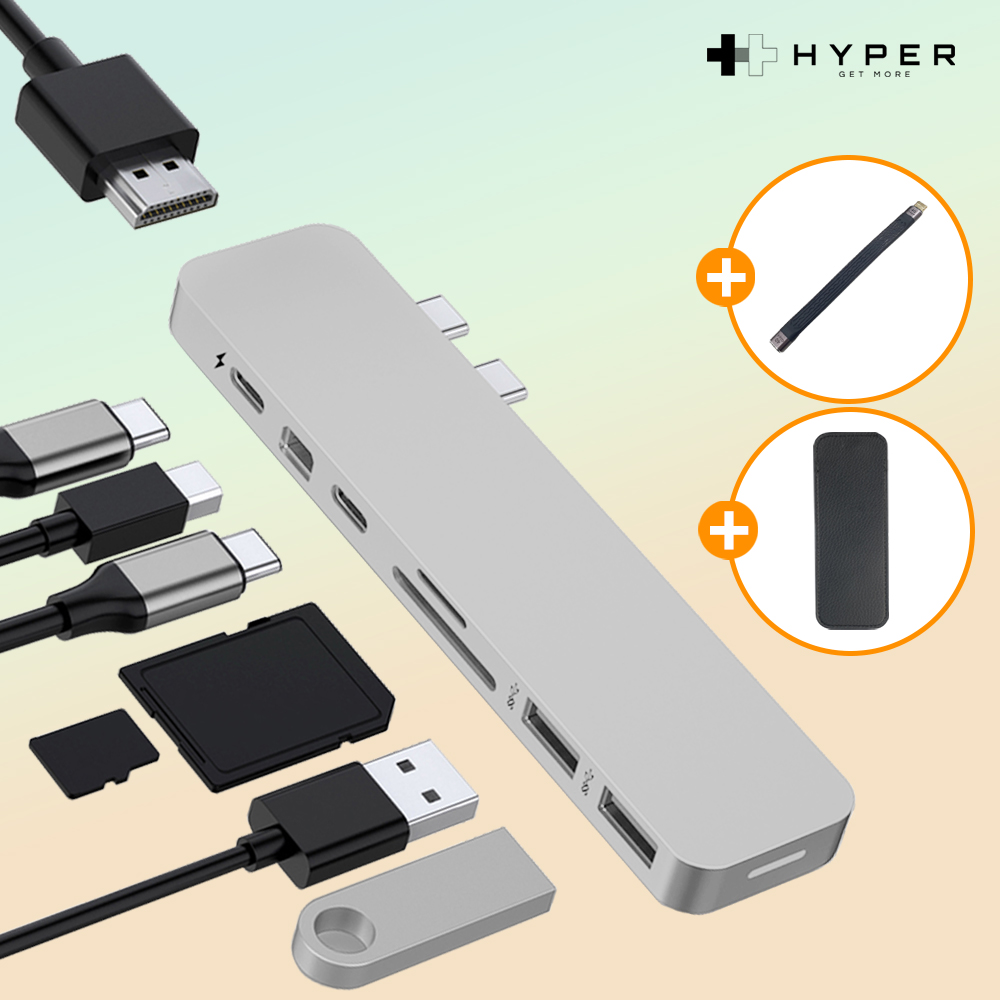 HYPER
GET MORE