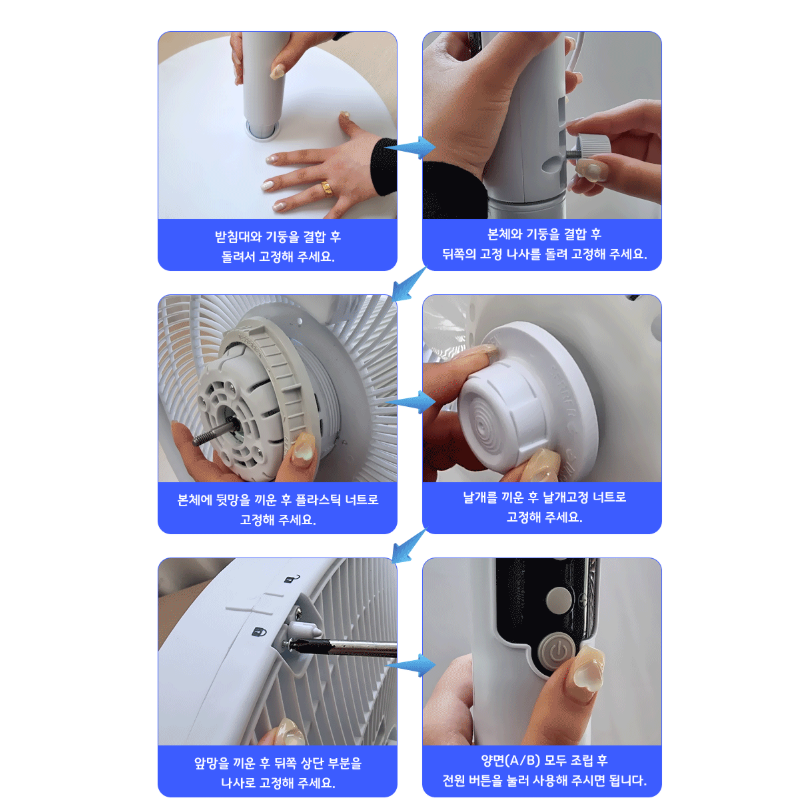 받침대와 기둥을 결합 후
돌려서 고정해 주세요.

본체와 기둥을 결합 후
뒤쪽의 고정 나사를 돌려 고정해 주세요.

본체에 뒷망을 끼운 후 플라스틱 너트로
고정해 주세요.

날개를 끼운 후 날개고정 너트로
고정해 주세요.

앞망을 끼운 후 뒤쪽 상단 부분을
나사로 고정해 주세요.

양면(A/B) 모두 조립 후
전원 버튼을 눌러 사용해 주시면 됩니다.