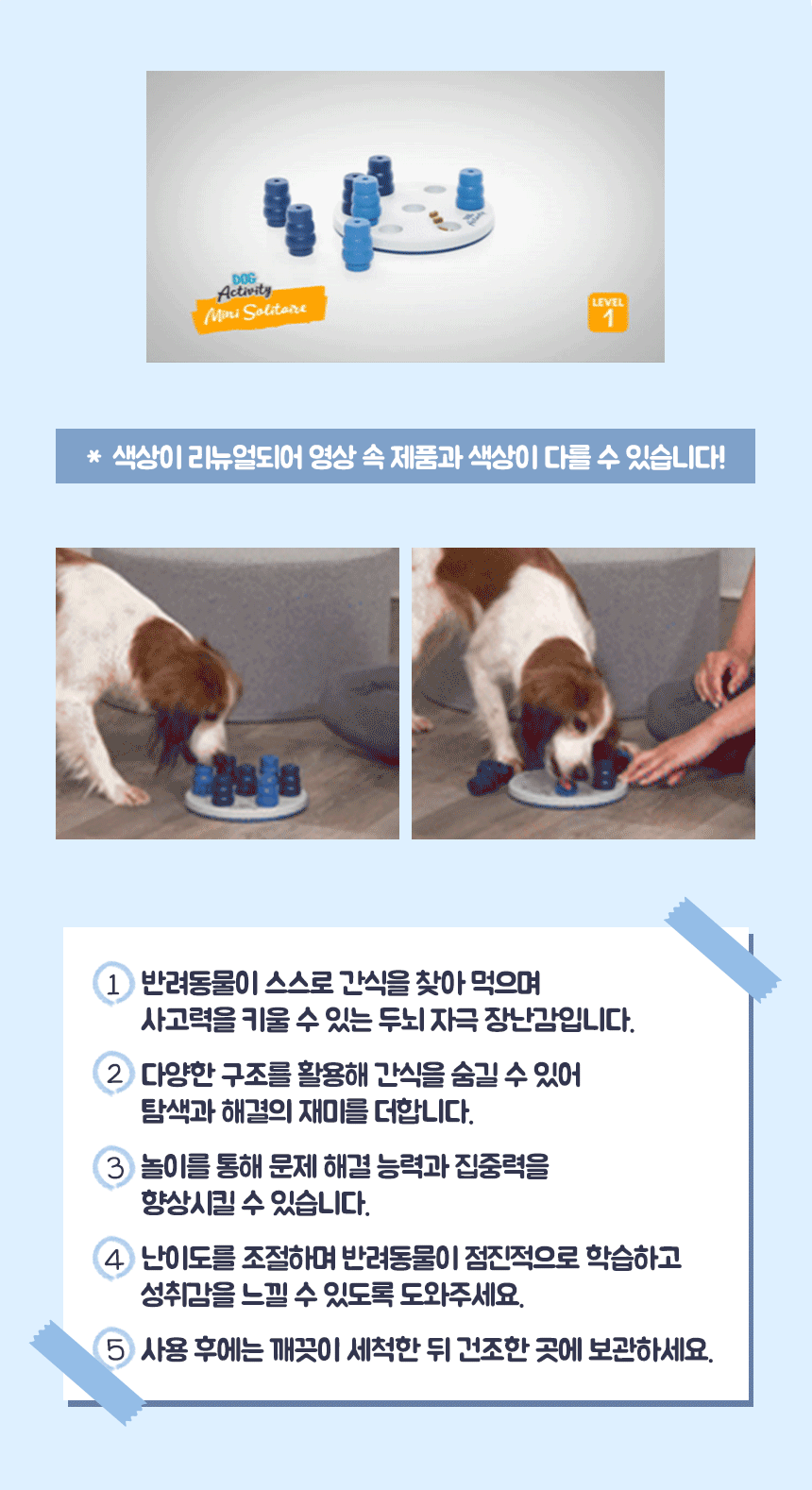 DOG Activity
Mini Solitaire

LEVEL 1

* 색상이 리뉴얼되어 영상 속 제품과 색상이 다를 수 있습니다!

1 반려동물이 스스로 간식을 찾아 먹으며 사고력을 키울 수 있는 두뇌 자극 장난감입니다.

2 다양한 구조를 활용해 간식을 숨길 수 있어 탐색과 해결의 재미를 더합니다.

3 놀이를 통해 문제 해결 능력과 집중력을 향상시킬 수 있습니다.

4 난이도를 조절하며 반려동물이 점진적으로 학습하고 성취감을 느낄 수 있도록 도와주세요.

5 사용 후에는 깨끗이 세척한 뒤 건조한 곳에 보관하세요.