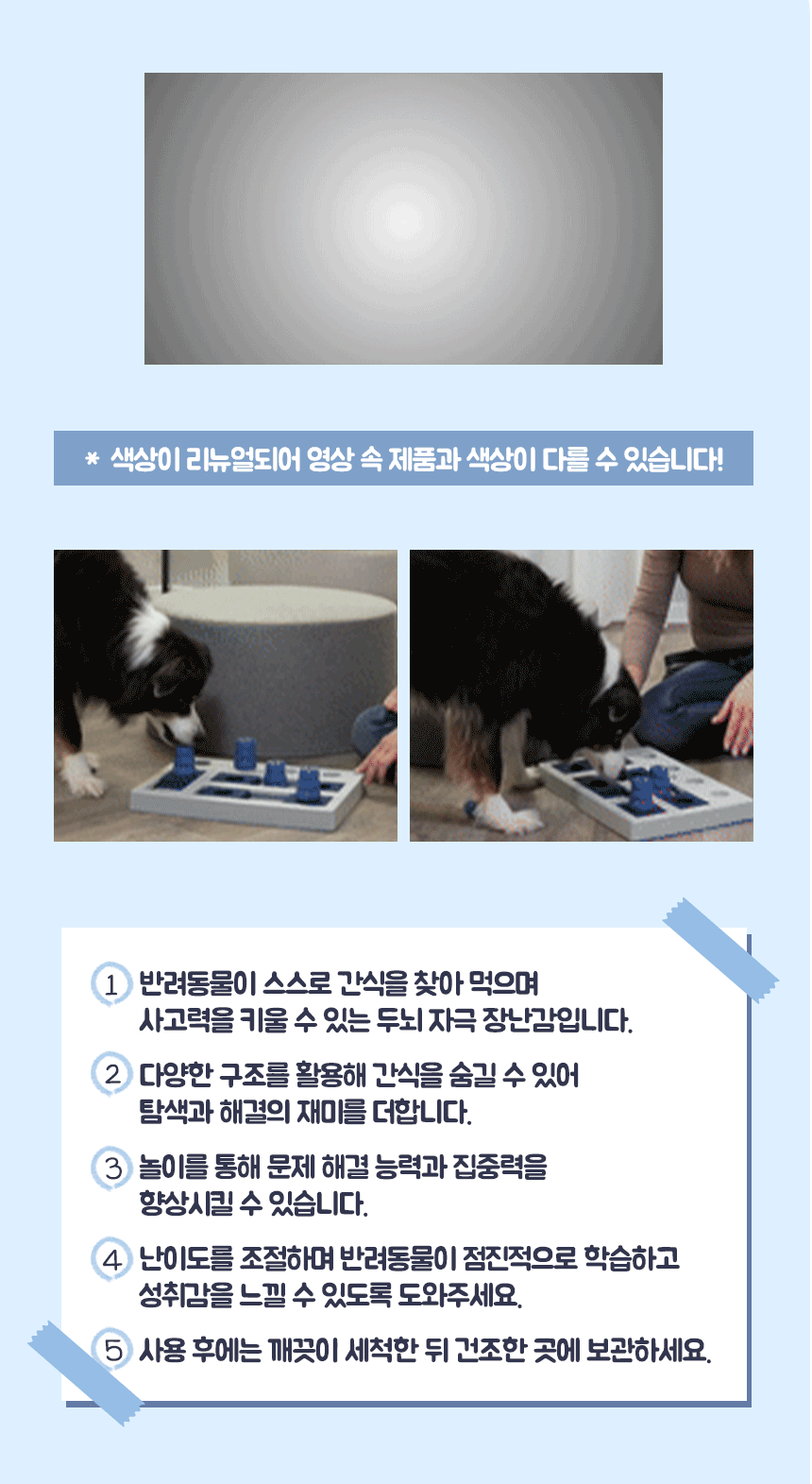 * 색상이 리뉴얼되어 영상 속 제품과 색상이 다를 수 있습니다!

1 반려동물이 스스로 간식을 찾아 먹으며 사고력을 키울 수 있는 두뇌 자극 장난감입니다.

2 다양한 구조를 활용해 간식을 숨길 수 있어 탐색과 해결의 재미를 더합니다.

3 놀이를 통해 문제 해결 능력과 집중력을 향상시킬 수 있습니다.

4 난이도를 조절하며 반려동물이 점진적으로 학습하고 성취감을 느낄 수 있도록 도와주세요.

5 사용 후에는 깨끗이 세척한 뒤 건조한 곳에 보관하세요.