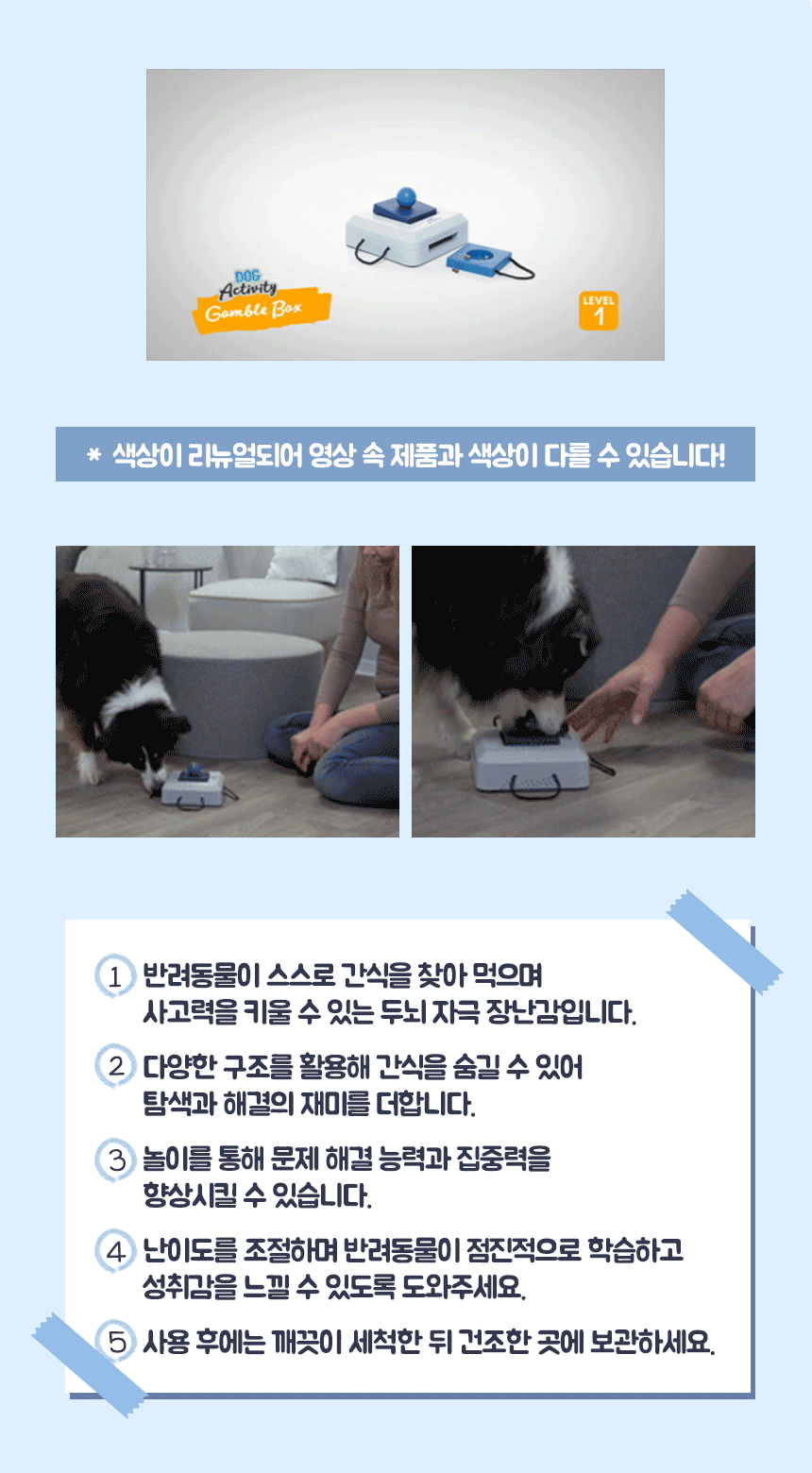 DOG Activity Gamble Box

LEVEL 1

* 색상이 리뉴얼되어 영상 속 제품과 색상이 다를 수 있습니다!

1 반려동물이 스스로 간식을 찾아 먹으며 사고력을 키울 수 있는 두뇌 자극 장난감입니다.

2 다양한 구조를 활용해 간식을 숨길 수 있어 탐색과 해결의 재미를 더합니다.

3 놀이를 통해 문제 해결 능력과 집중력을 향상시킬 수 있습니다.

4 난이도를 조절하며 반려동물이 점진적으로 학습하고 성취감을 느낄 수 있도록 도와주세요.

5 사용 후에는 깨끗이 세척한 뒤 건조한 곳에 보관하세요.