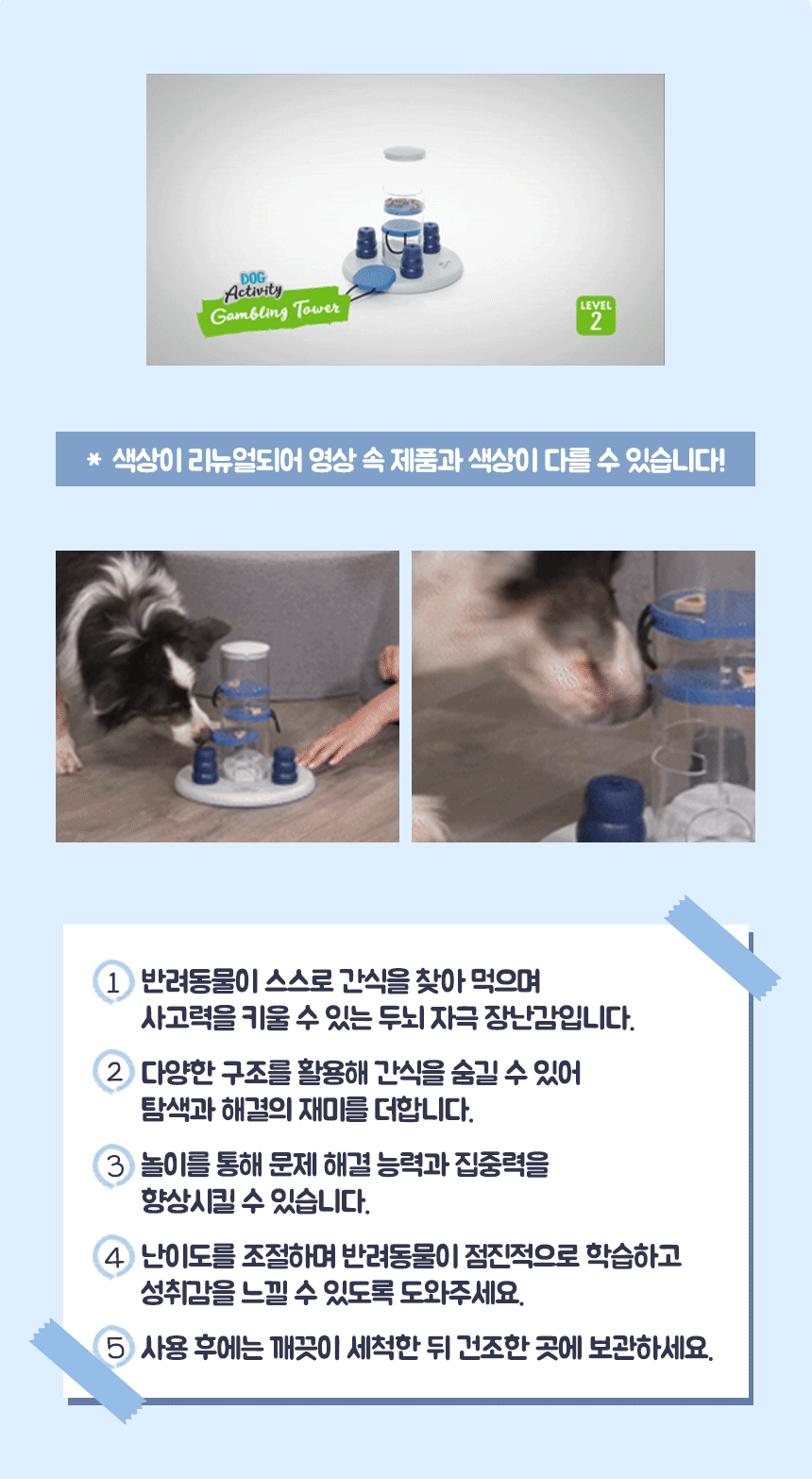 DOG Activity
Gambling Tower

LEVEL 2

* 색상이 리뉴얼되어 영상 속 제품과 색상이 다를 수 있습니다!

1 반려동물이 스스로 간식을 찾아 먹으며 사고력을 키울 수 있는 두뇌 자극 장난감입니다.

2 다양한 구조를 활용해 간식을 숨길 수 있어 탐색과 해결의 재미를 더합니다.

3 놀이를 통해 문제 해결 능력과 집중력을 향상시킬 수 있습니다.

4 난이도를 조절하며 반려동물이 점진적으로 학습하고 성취감을 느낄 수 있도록 도와주세요.

5 사용 후에는 깨끗이 세척한 뒤 건조한 곳에 보관하세요.