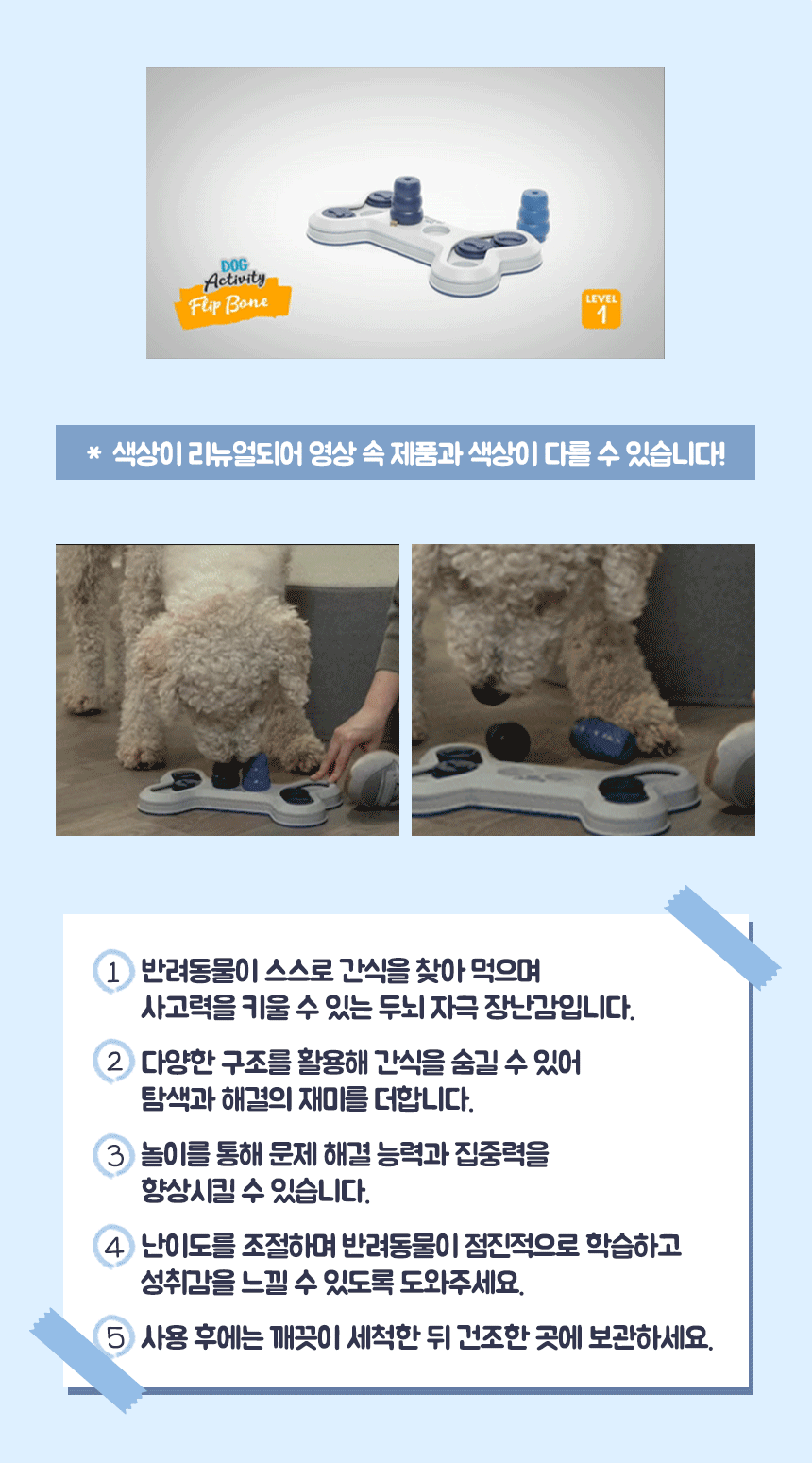 DOG Activity Flip Bone

LEVEL 1

* 색상이 리뉴얼되어 영상 속 제품과 색상이 다를 수 있습니다!

1 반려동물이 스스로 간식을 찾아 먹으며 사고력을 키울 수 있는 두뇌 자극 장난감입니다.

2 다양한 구조를 활용해 간식을 숨길 수 있어 탐색과 해결의 재미를 더합니다.

3 놀이를 통해 문제 해결 능력과 집중력을 향상시킬 수 있습니다.

4 난이도를 조절하며 반려동물이 점진적으로 학습하고 성취감을 느낄 수 있도록 도와주세요.

5 사용 후에는 깨끗이 세척한 뒤 건조한 곳에 보관하세요.