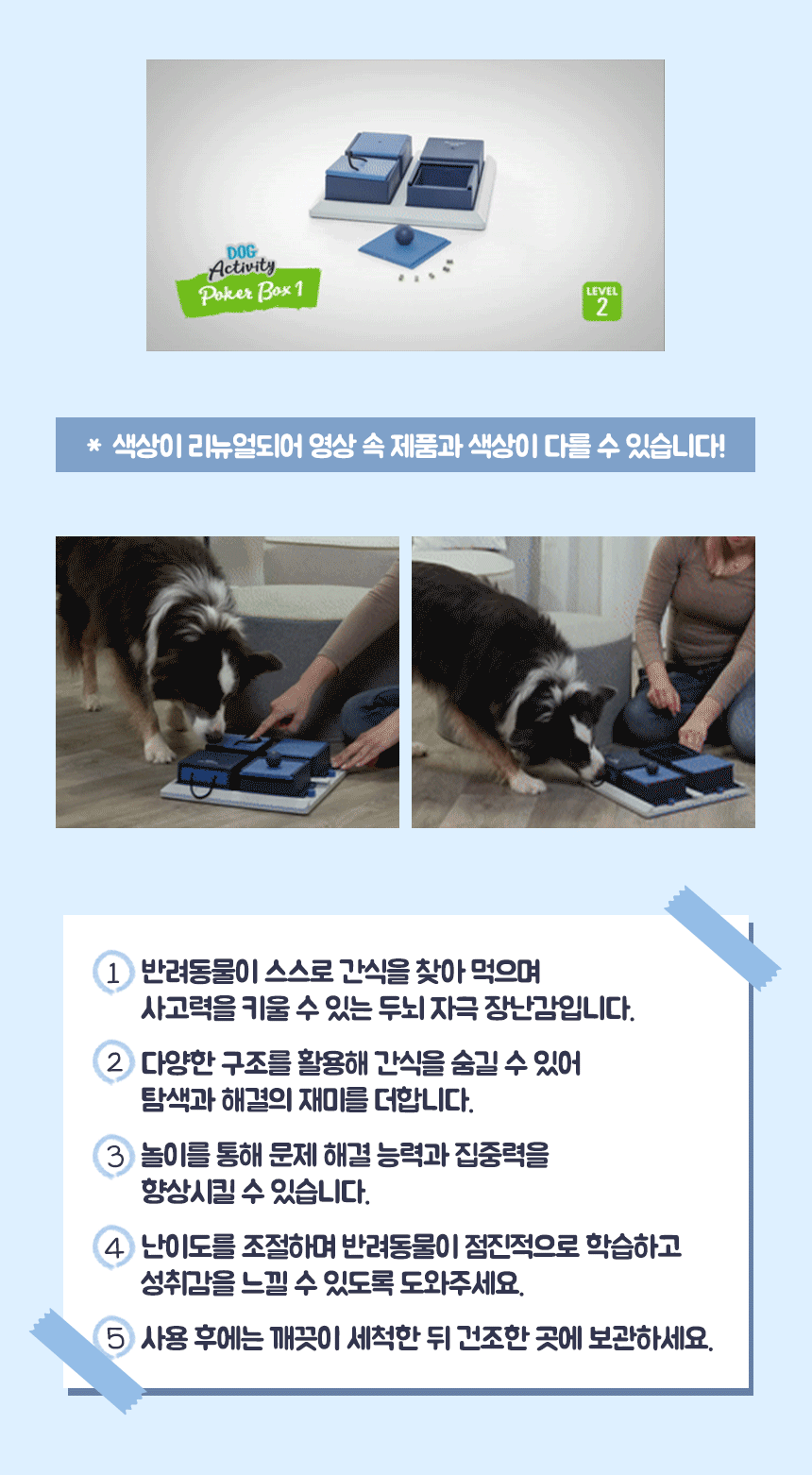 DOG Activity
Poker Box 1

LEVEL 2

* 색상이 리뉴얼되어 영상 속 제품과 색상이 다를 수 있습니다!

1 반려동물이 스스로 간식을 찾아 먹으며 사고력을 키울 수 있는 두뇌 자극 장난감입니다.

2 다양한 구조를 활용해 간식을 숨길 수 있어 탐색과 해결의 재미를 더합니다.

3 놀이를 통해 문제 해결 능력과 집중력을 향상시킬 수 있습니다.

4 난이도를 조절하며 반려동물이 점진적으로 학습하고 성취감을 느낄 수 있도록 도와주세요.

5 사용 후에는 깨끗이 세척한 뒤 건조한 곳에 보관하세요.