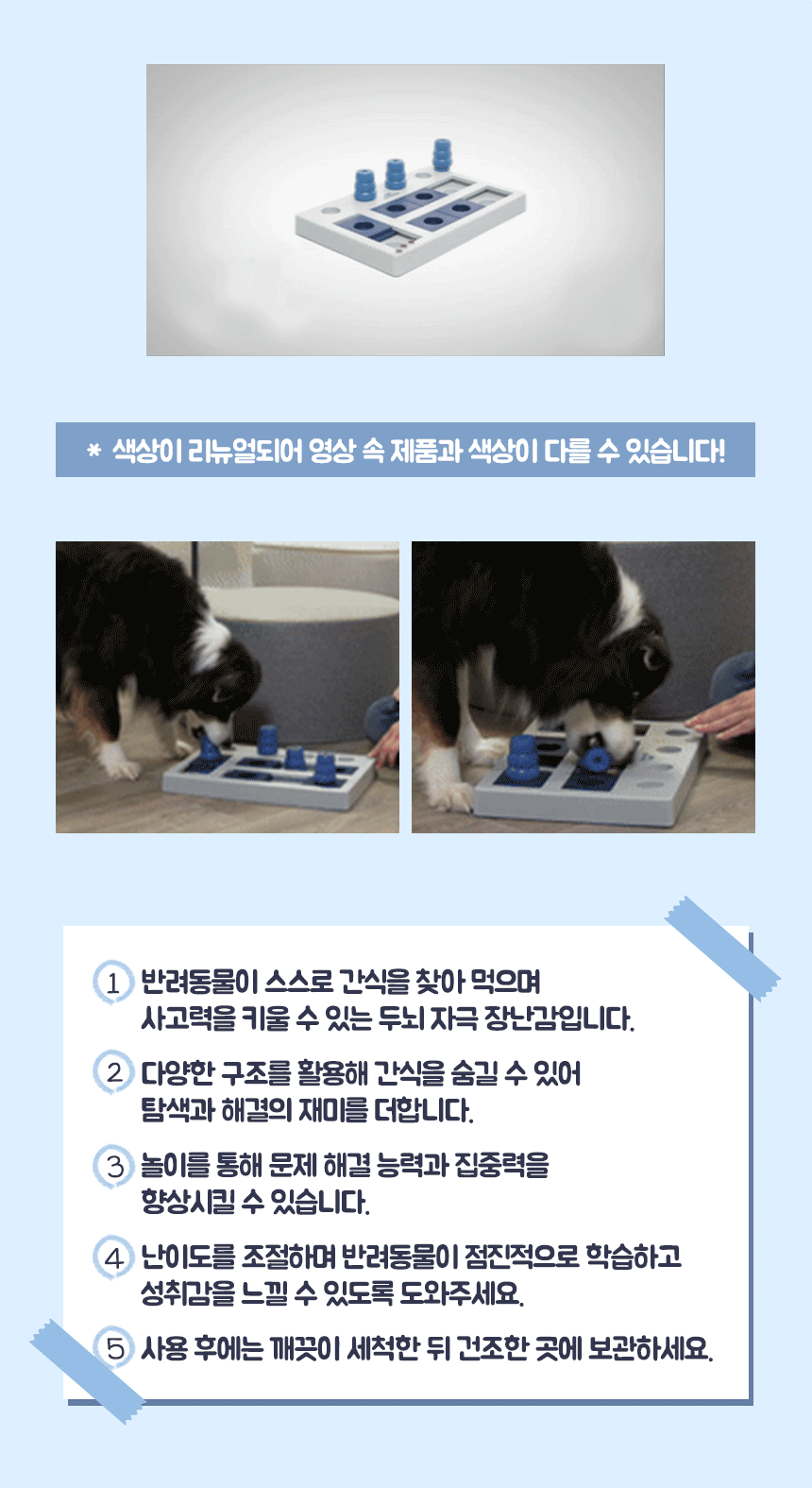 * 색상이 리뉴얼되어 영상 속 제품과 색상이 다를 수 있습니다!

1 반려동물이 스스로 간식을 찾아 먹으며 사고력을 키울 수 있는 두뇌 자극 장난감입니다.

2 다양한 구조를 활용해 간식을 숨길 수 있어 탐색과 해결의 재미를 더합니다.

3 놀이를 통해 문제 해결 능력과 집중력을 향상시킬 수 있습니다.

4 난이도를 조절하며 반려동물이 점진적으로 학습하고 성취감을 느낄 수 있도록 도와주세요.

5 사용 후에는 깨끗이 세척한 뒤 건조한 곳에 보관하세요.