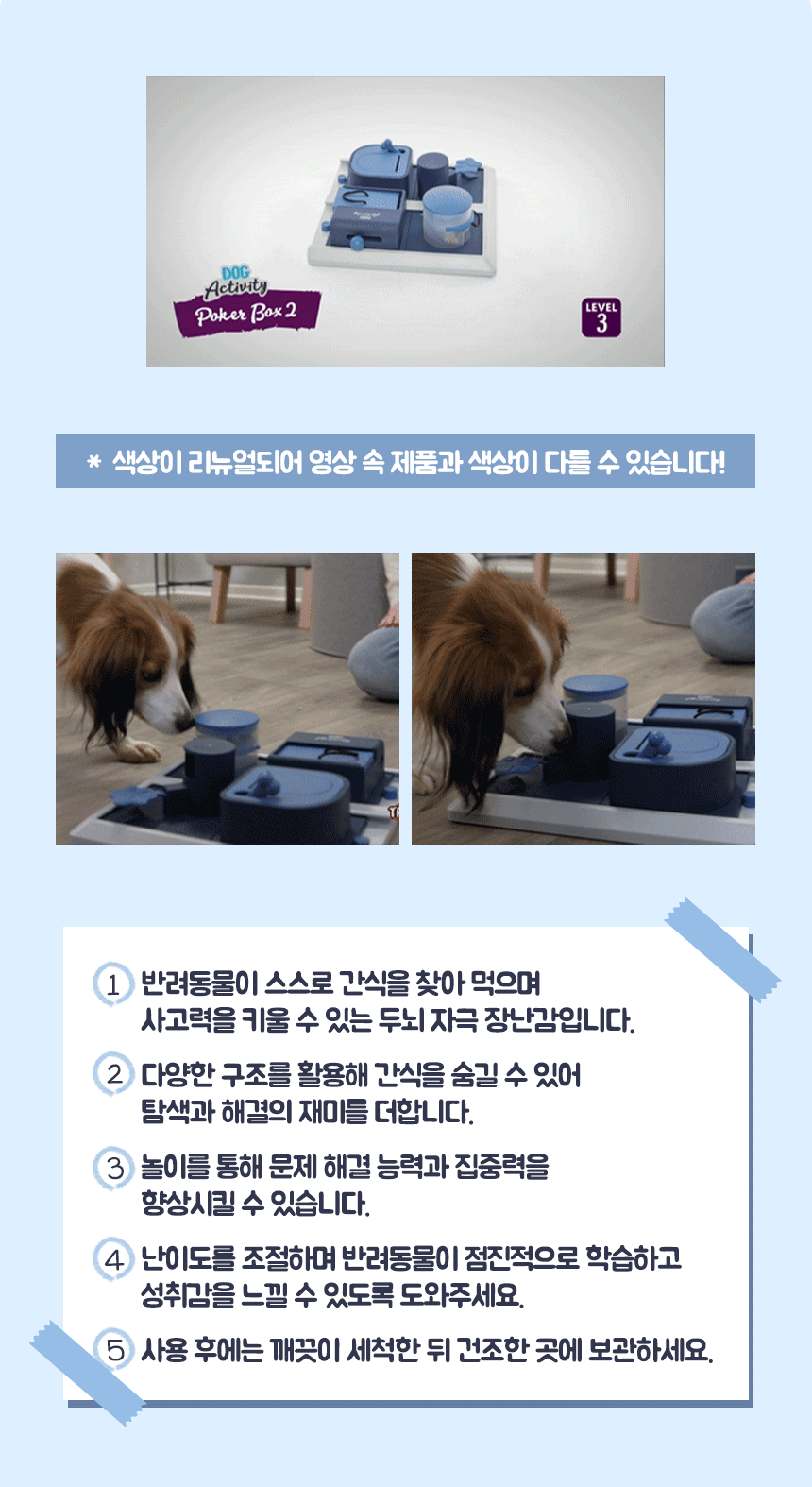 DOG Activity
Poker Box 2

LEVEL 3

* 색상이 리뉴얼되어 영상 속 제품과 색상이 다를 수 있습니다!

1 반려동물이 스스로 간식을 찾아 먹으며 사고력을 키울 수 있는 두뇌 자극 장난감입니다.

2 다양한 구조를 활용해 간식을 숨길 수 있어 탐색과 해결의 재미를 더합니다.

3 놀이를 통해 문제 해결 능력과 집중력을 향상시킬 수 있습니다.

4 난이도를 조절하며 반려동물이 점진적으로 학습하고 성취감을 느낄 수 있도록 도와주세요.

5 사용 후에는 깨끗이 세척한 뒤 건조한 곳에 보관하세요.