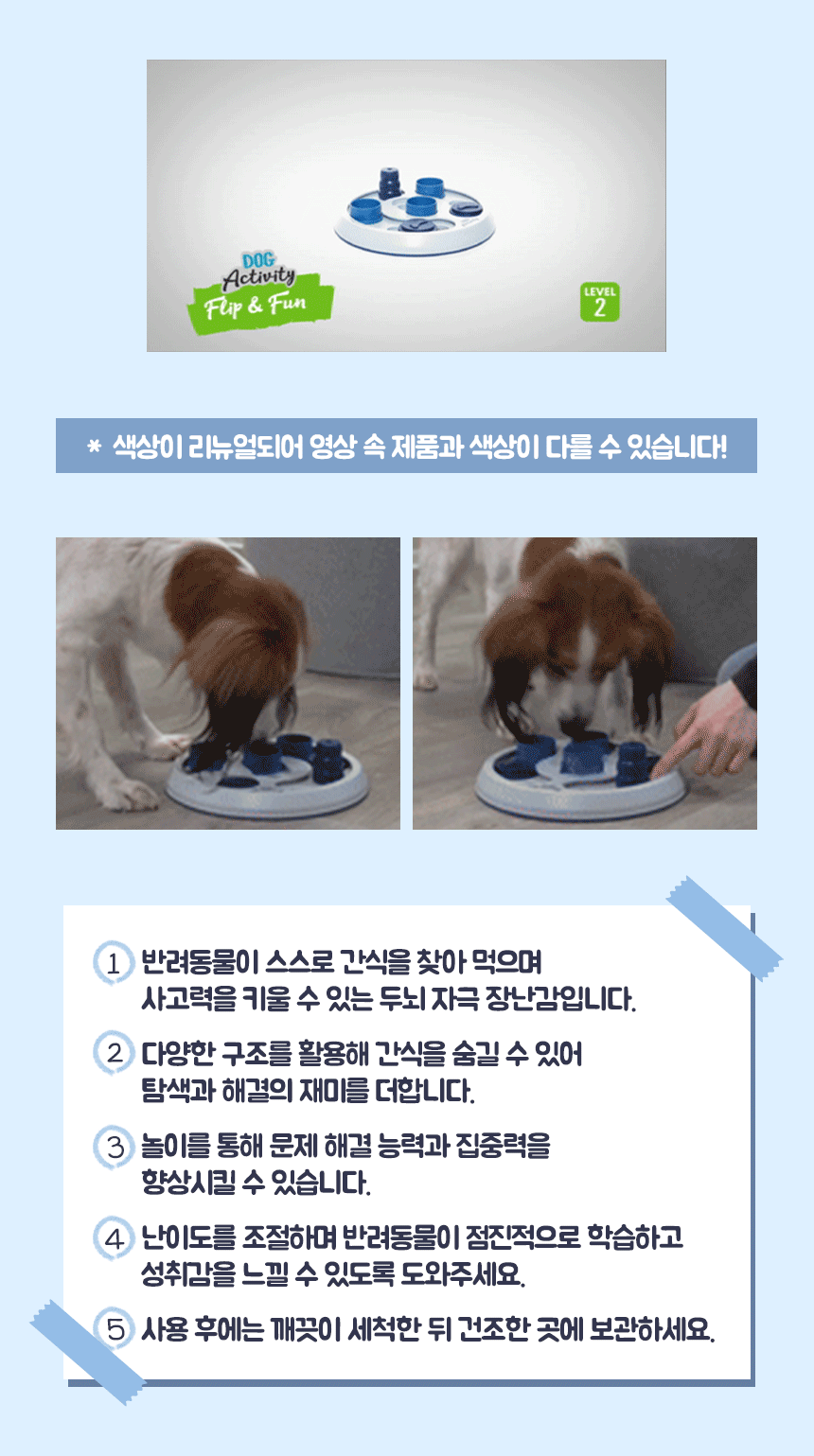 DOG
Activity
Flip & Fun

LEVEL
2

* 색상이 리뉴얼되어 영상 속 제품과 색상이 다를 수 있습니다!

1 반려동물이 스스로 간식을 찾아 먹으며 사고력을 키울 수 있는 두뇌 자극 장난감입니다.

2 다양한 구조를 활용해 간식을 숨길 수 있어 탐색과 해결의 재미를 더합니다.

3 놀이를 통해 문제 해결 능력과 집중력을 향상시킬 수 있습니다.

4 난이도를 조절하며 반려동물이 점진적으로 학습하고 성취감을 느낄 수 있도록 도와주세요.

5 사용 후에는 깨끗이 세척한 뒤 건조한 곳에 보관하세요.