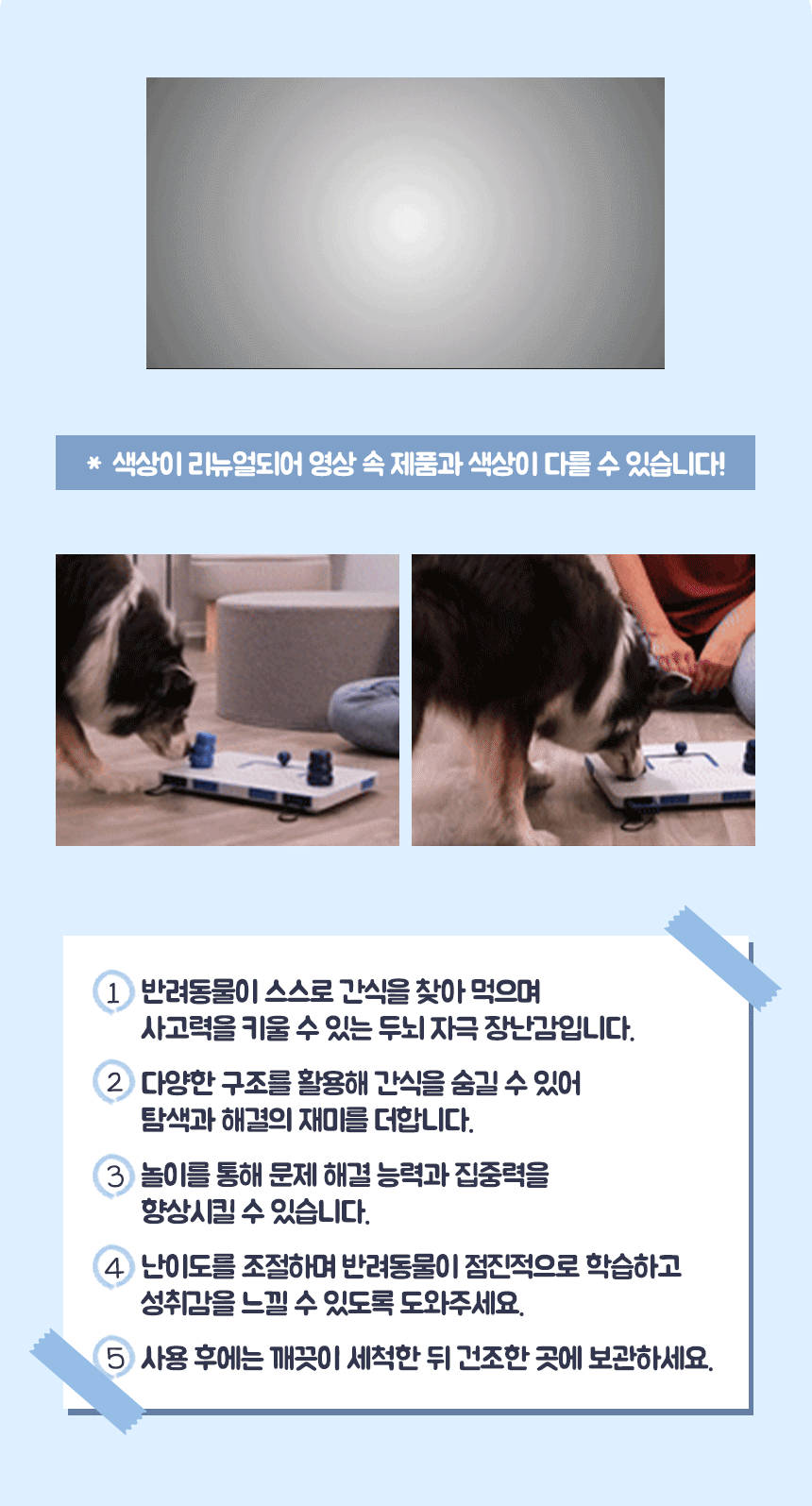 * 색상이 리뉴얼되어 영상 속 제품과 색상이 다를 수 있습니다!

1 반려동물이 스스로 간식을 찾아 먹으며 사고력을 키울 수 있는 두뇌 자극 장난감입니다.

2 다양한 구조를 활용해 간식을 숨길 수 있어 탐색과 해결의 재미를 더합니다.

3 놀이를 통해 문제 해결 능력과 집중력을 향상시킬 수 있습니다.

4 난이도를 조절하며 반려동물이 점진적으로 학습하고 성취감을 느낄 수 있도록 도와주세요.

5 사용 후에는 깨끗이 세척한 뒤 건조한 곳에 보관하세요.