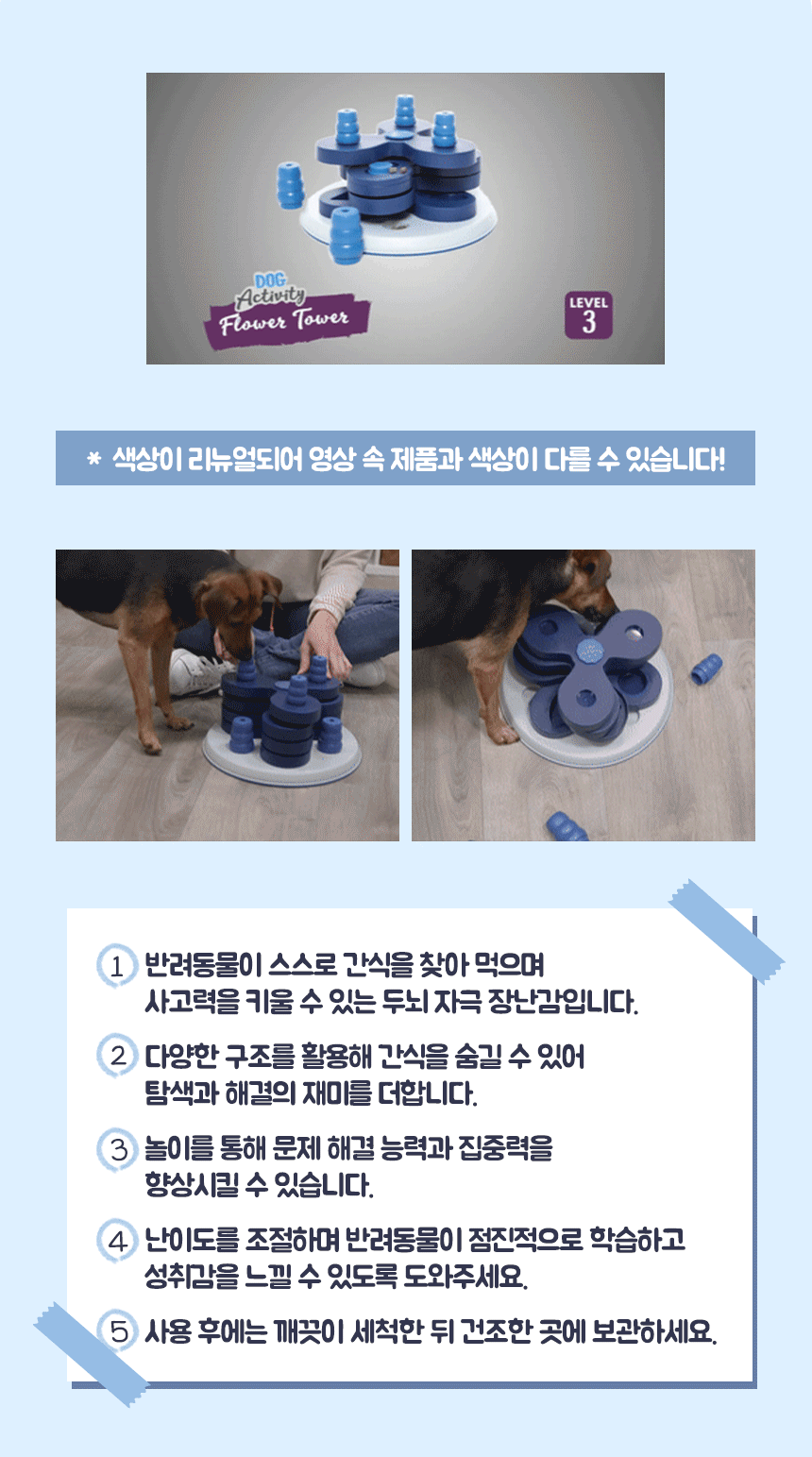 DOG Activity Flower Tower

LEVEL 3

* 색상이 리뉴얼되어 영상 속 제품과 색상이 다를 수 있습니다!

1 반려동물이 스스로 간식을 찾아 먹으며 사고력을 키울 수 있는 두뇌 자극 장난감입니다.

2 다양한 구조를 활용해 간식을 숨길 수 있어 탐색과 해결의 재미를 더합니다.

3 놀이를 통해 문제 해결 능력과 집중력을 향상시킬 수 있습니다.

4 난이도를 조절하며 반려동물이 점진적으로 학습하고 성취감을 느낄 수 있도록 도와주세요.

5 사용 후에는 깨끗이 세척한 뒤 건조한 곳에 보관하세요.