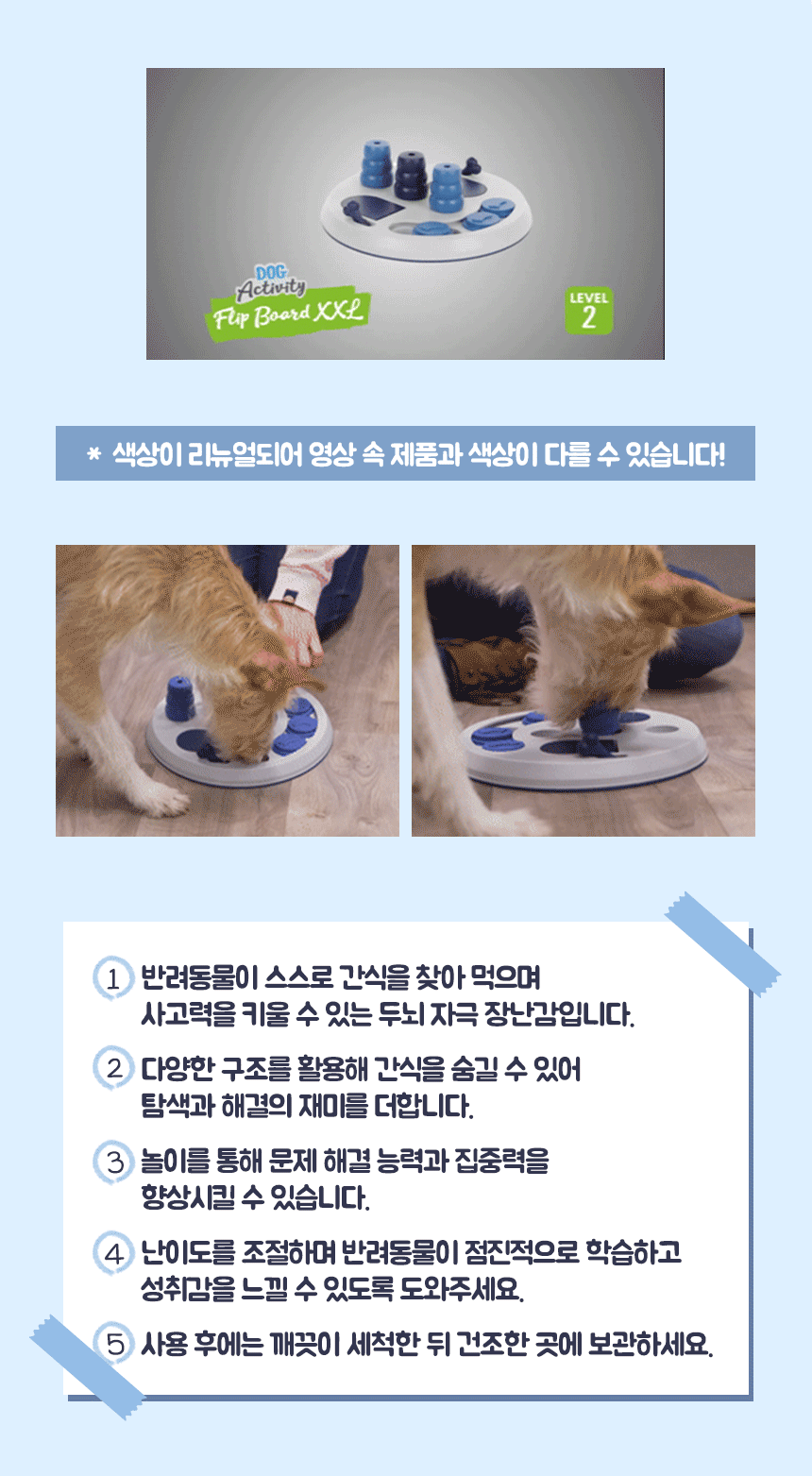 DOG Activity
Flip Board XXL

LEVEL 2

* 색상이 리뉴얼되어 영상 속 제품과 색상이 다를 수 있습니다!

1 반려동물이 스스로 간식을 찾아 먹으며 사고력을 키울 수 있는 두뇌 자극 장난감입니다.

2 다양한 구조를 활용해 간식을 숨길 수 있어 탐색과 해결의 재미를 더합니다.

3 놀이를 통해 문제 해결 능력과 집중력을 향상시킬 수 있습니다.

4 난이도를 조절하며 반려동물이 점진적으로 학습하고 성취감을 느낄 수 있도록 도와주세요.

5 사용 후에는 깨끗이 세척한 뒤 건조한 곳에 보관하세요.