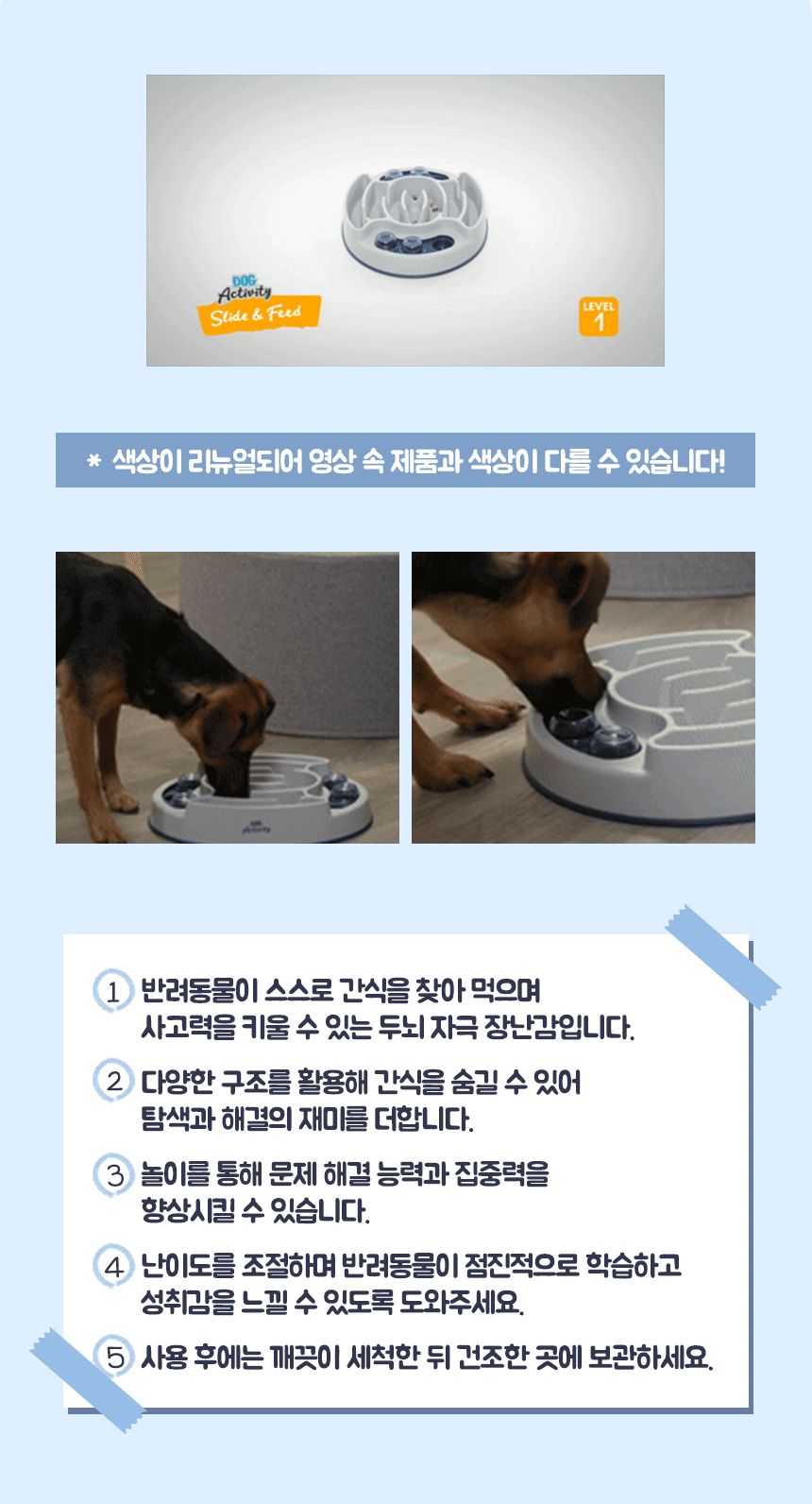 DOG Activity
Slide & Feed

LEVEL 1

* 색상이 리뉴얼되어 영상 속 제품과 색상이 다를 수 있습니다!

DOG Activity

1 반려동물이 스스로 간식을 찾아 먹으며 사고력을 키울 수 있는 두뇌 자극 장난감입니다.

2 다양한 구조를 활용해 간식을 숨길 수 있어 탐색과 해결의 재미를 더합니다.

3 놀이를 통해 문제 해결 능력과 집중력을 향상시킬 수 있습니다.

4 난이도를 조절하며 반려동물이 점진적으로 학습하고 성취감을 느낄 수 있도록 도와주세요.

5 사용 후에는 깨끗이 세척한 뒤 건조한 곳에 보관하세요.