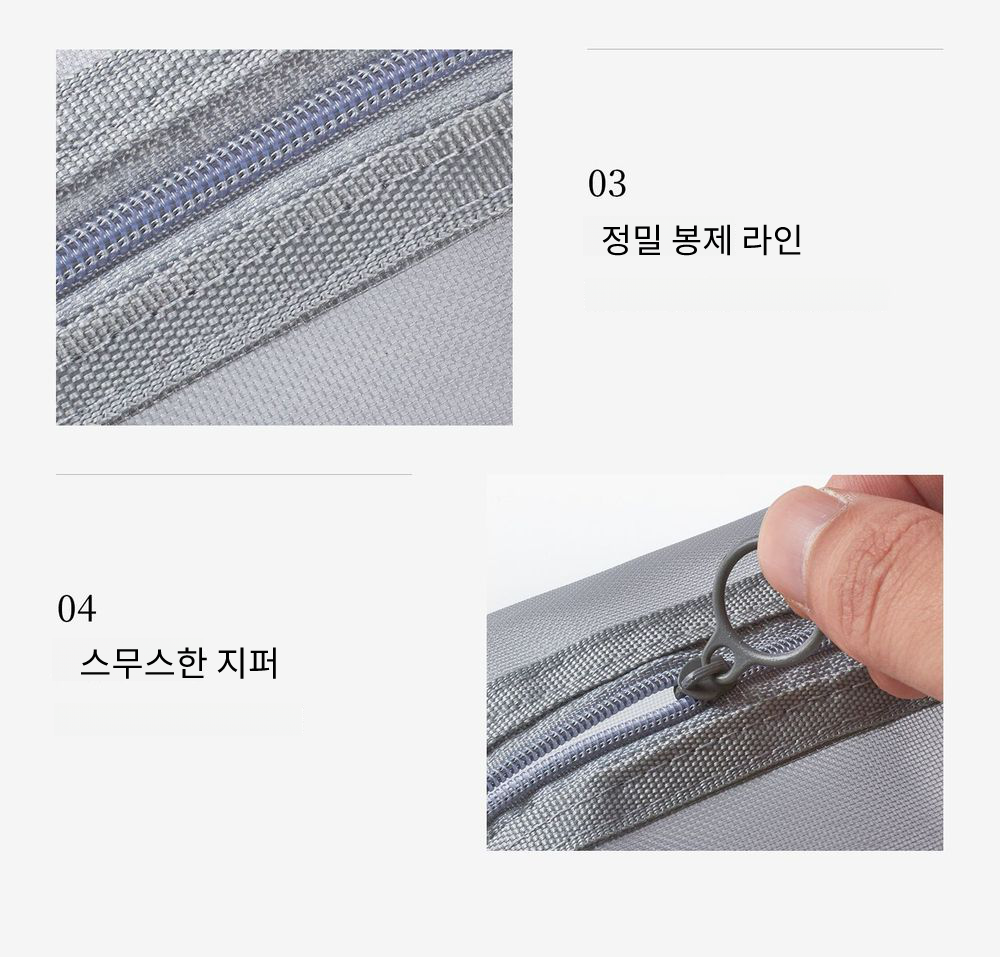 03
정밀 봉제 라인

04
스무스한 지퍼