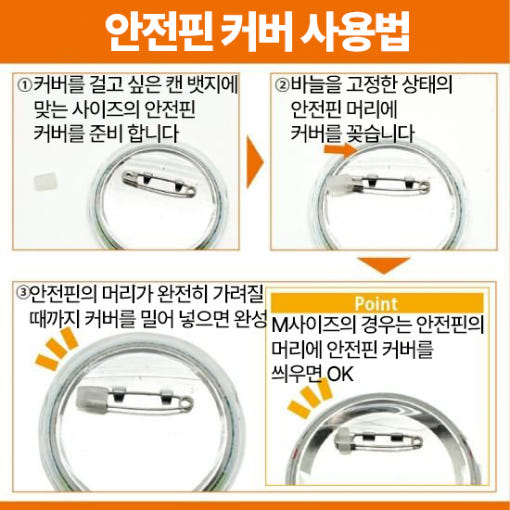 안전핀 커버 사용법

①커버를 걸고 싶은 캔 뱃지에 맞는 사이즈의 안전핀 커버를 준비 합니다

②바늘을 고정한 상태의 안전핀 머리에 커버를 꽂습니다

③안전핀의 머리가 완전히 가려질 때까지 커버를 밀어 넣으면 완성

Point

M사이즈의 경우는 안전핀의 머리에 안전핀 커버를 씌우면 OK