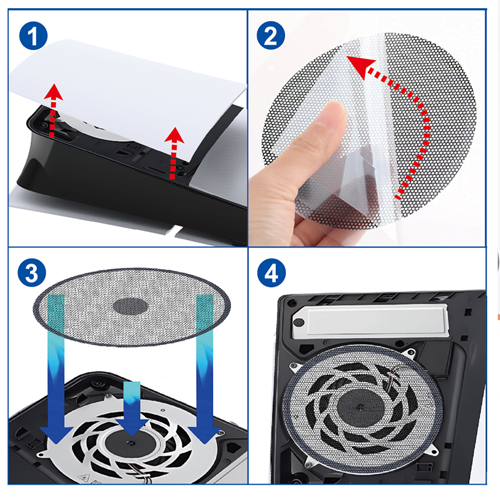 1

2

3

4