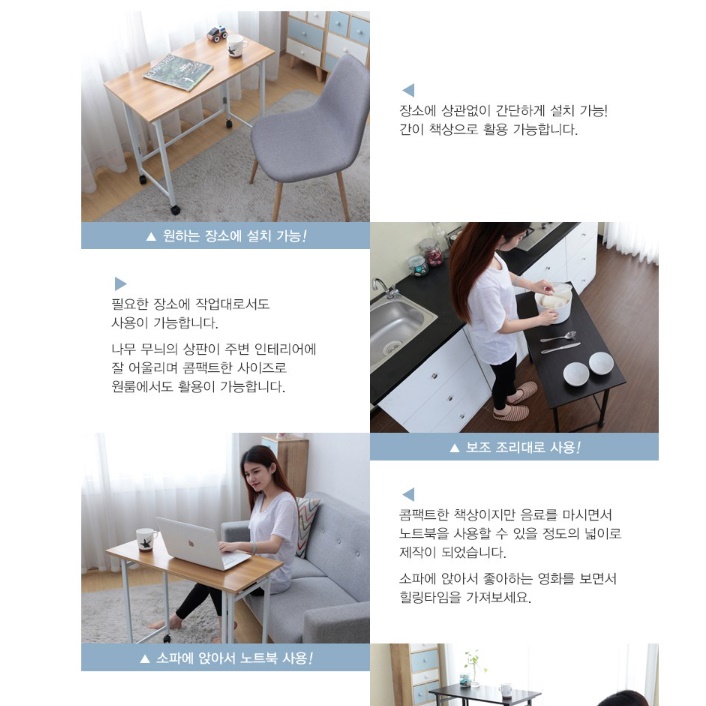 장소에 상관없이 간단하게 설치 가능!
간이 책상으로 활용 가능합니다.

▲ 원하는 장소에 설치 가능!

필요한 장소에 작업대로서도
사용이 가능합니다.

나무 무늬의 상판이 주변 인테리어에
잘 어울리며 콤팩트한 사이즈로
원룸에서도 활용이 가능합니다.

▲ 보조 조리대로 사용!

콤팩트한 책상이지만 음료를 마시면서
노트북을 사용할 수 있을 정도의 넓이로
제작이 되었습니다.

소파에 앉아서 좋아하는 영화를 보면서
힐링타임을 가져보세요.

▲ 소파에 앉아서 노트북 사용!