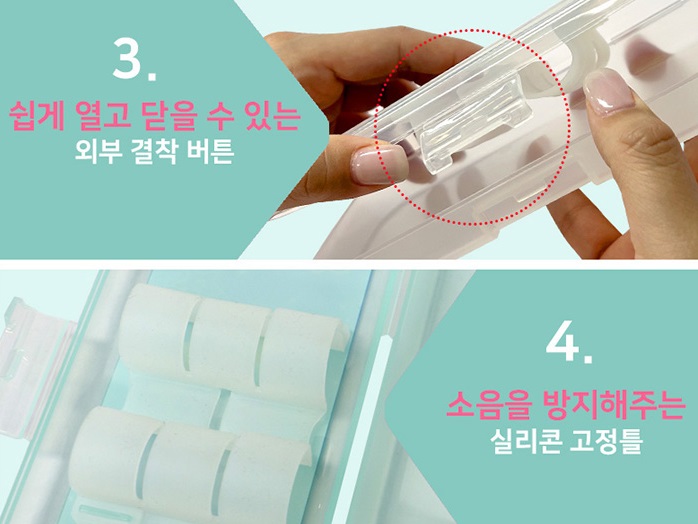 3.
쉽게 열고 닫을 수 있는
외부 결착 버튼

4.
소음을 방지해주는
실리콘 고정틀