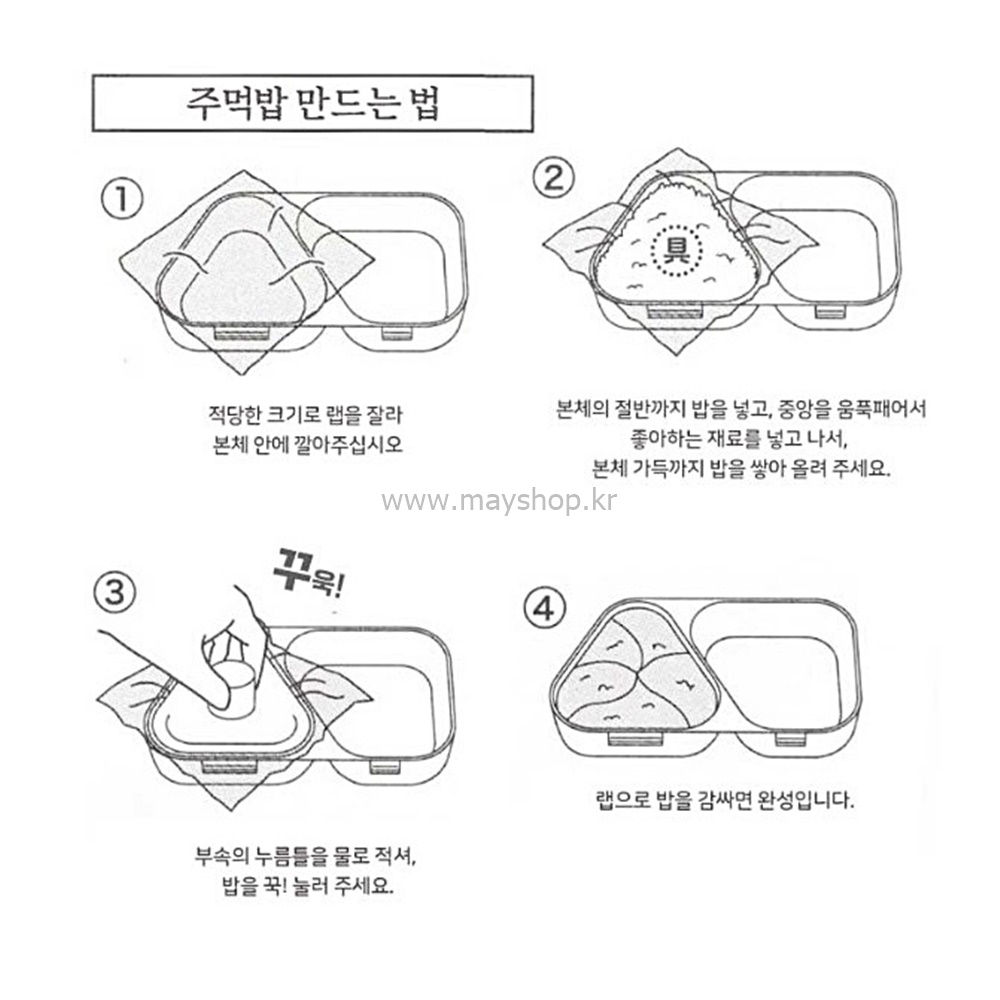 주먹밥 만드는 법

①

적당한 크기로 랩을 잘라
본체 안에 깔아주십시오

②

具

본체의 절반까지 밥을 넣고, 중앙을 움푹패어서
좋아하는 재료를 넣고 나서,
본체 가득까지 밥을 쌓아 올려 주세요.

www.mayshop.kr

③

꾸욱!

부속의 누름틀을 물로 적셔,
밥을 꾹! 눌러 주세요.

④

랩으로 밥을 감싸면 완성입니다.