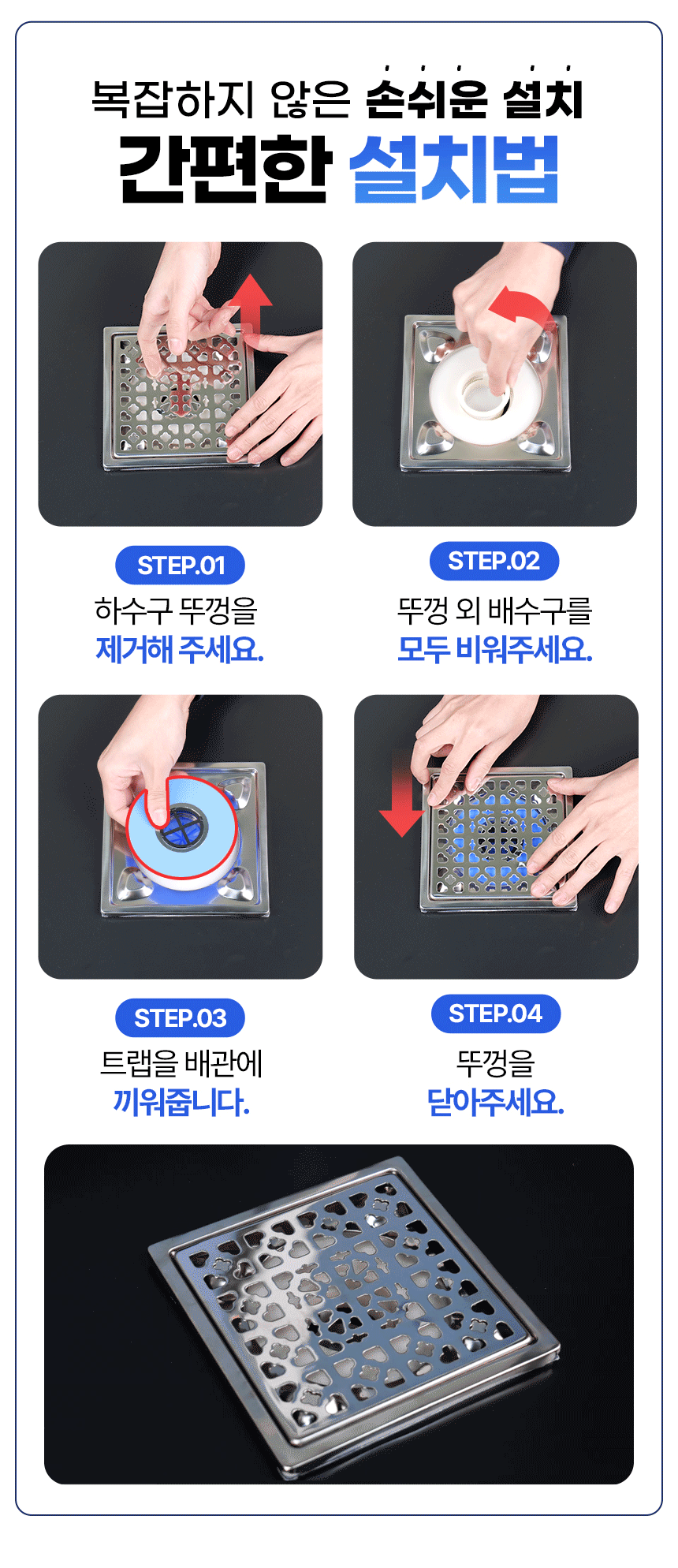 복잡하지 않은 손쉬운 설치
간편한 설치법

STEP.01
하수구 뚜껑을
제거해 주세요.

STEP.02
뚜껑 외 배수구를
모두 비워주세요.

STEP.03
트랩을 배관에
끼워줍니다.

STEP.04
뚜껑을
닫아주세요.