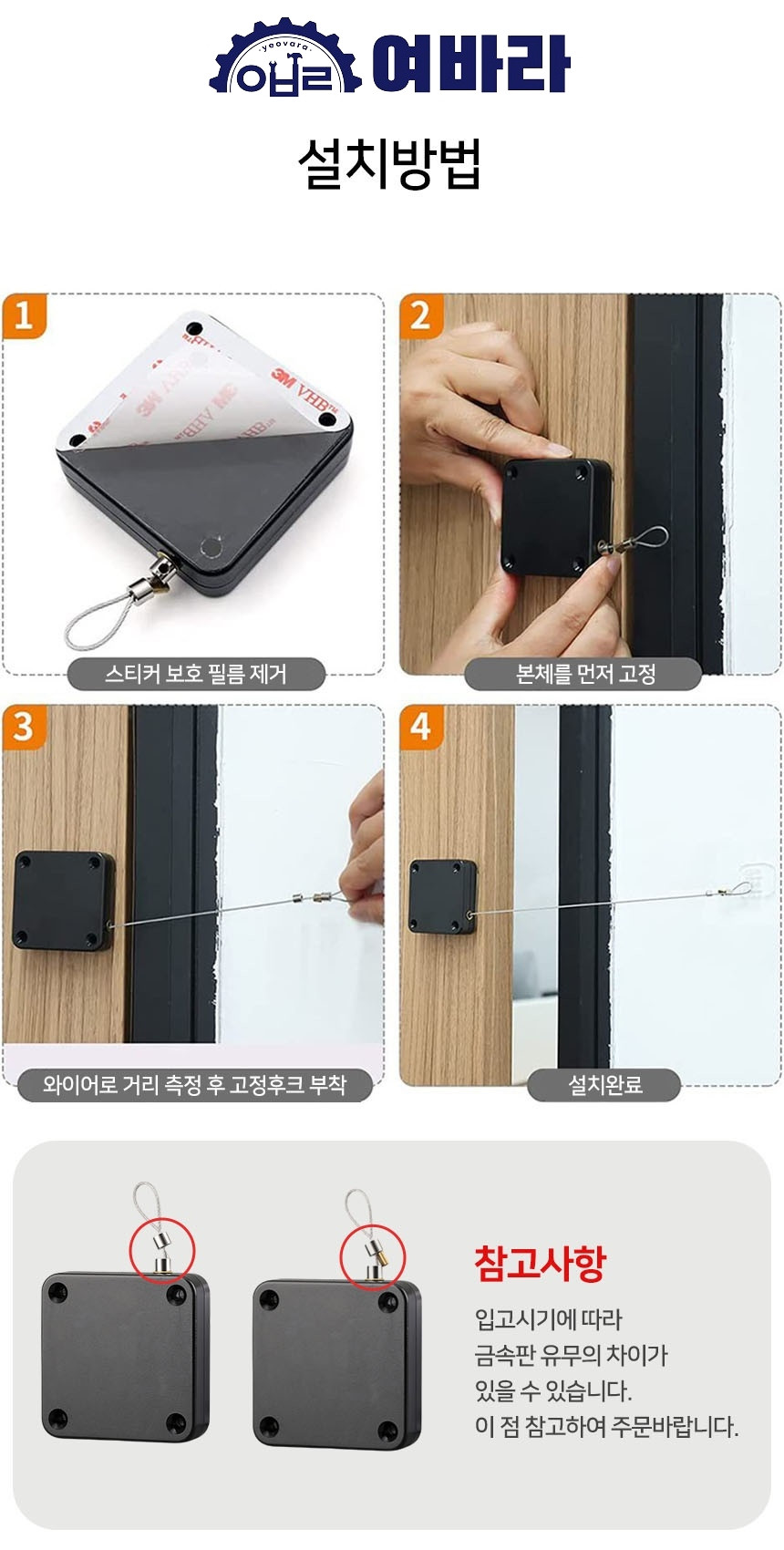 yeovara 여바라 여바라

설치방법

1

3M VHB

스티커 보호 필름 제거

2

본체를 먼저 고정

3

와이어로 거리 측정 후 고정후크 부착

4

설치완료

참고사항

입고시기에 따라
금속판 유무의 차이가
있을 수 있습니다.
이 점 참고하여 주문바랍니다.