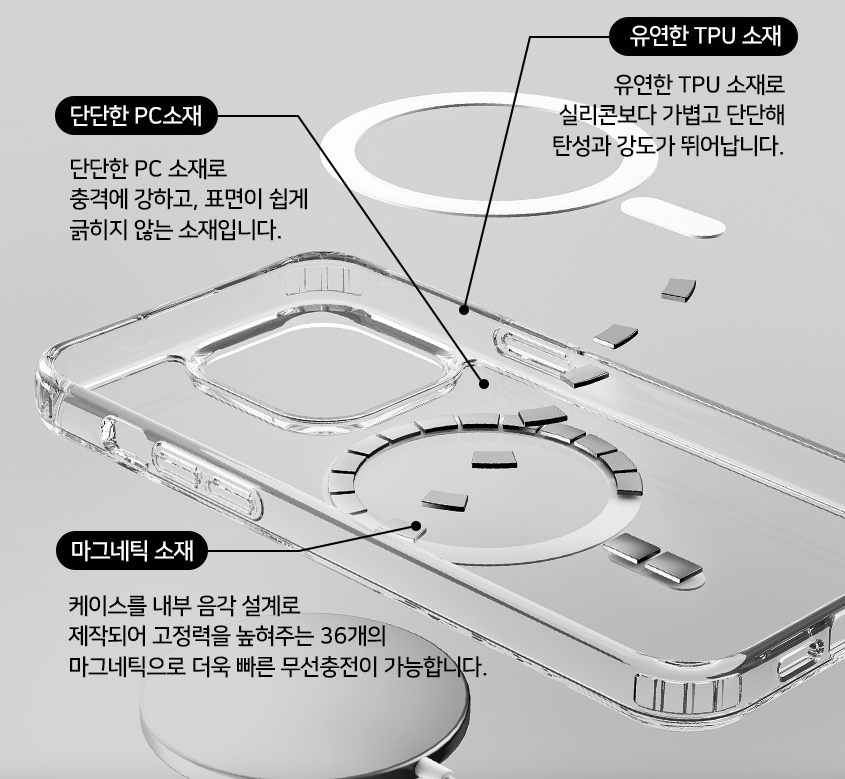 유연한 TPU 소재

유연한 TPU 소재로
실리콘보다 가볍고 단단해
탄성과 강도가 뛰어납니다.

단단한 PC소재

단단한 PC 소재로
충격에 강하고, 표면이 쉽게
긁히지 않는 소재입니다.

마그네틱 소재

케이스를 내부 음각 설계로
제작되어 고정력을 높혀주는 36개의
마그네틱으로 더욱 빠른 무선충전이 가능합니다.